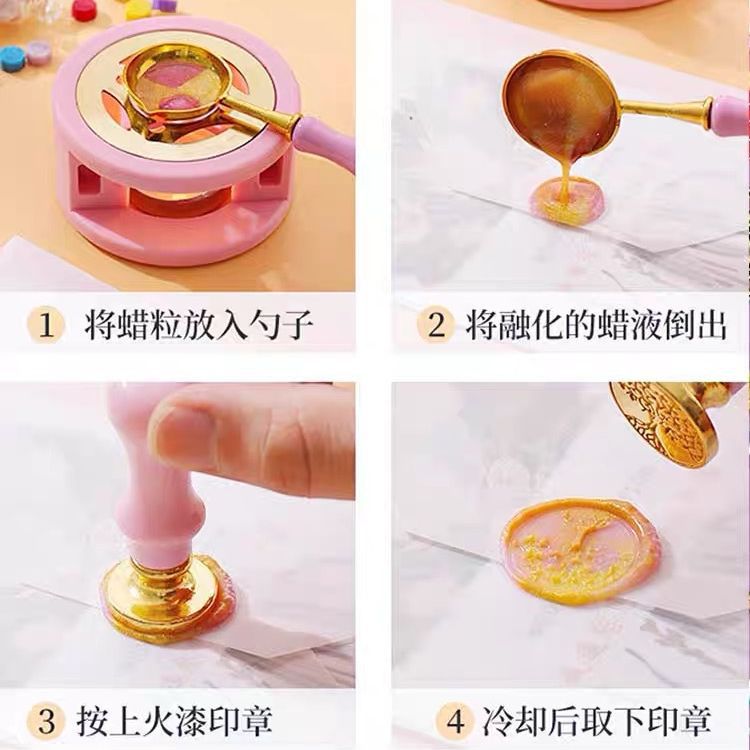 1 将蜡粒放入勺子

2 将融化的蜡液倒出

3 按上火漆印章

4 冷却后取下印章