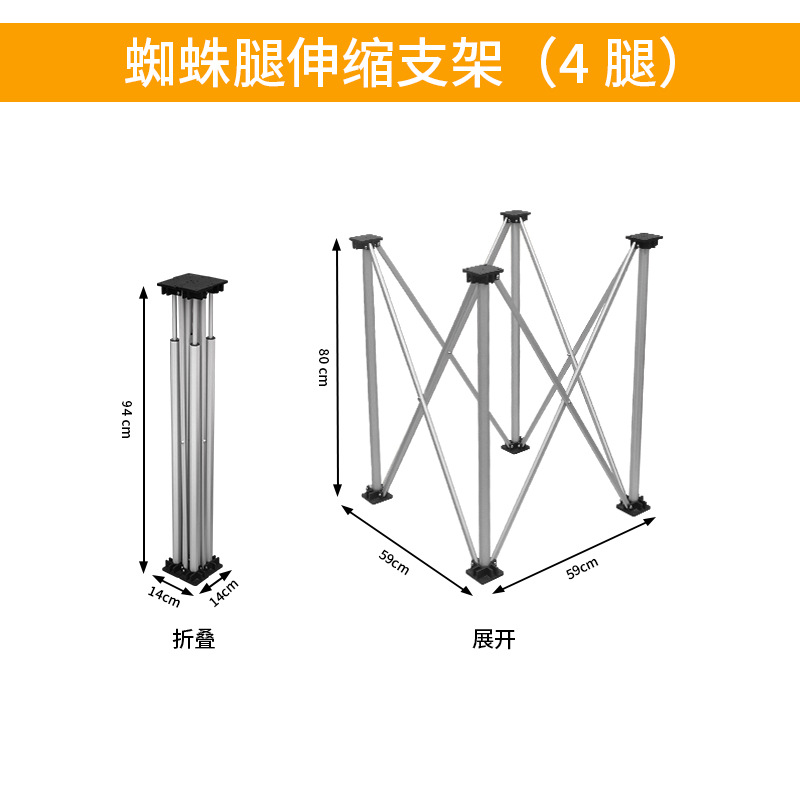 蜘蛛腿伸缩支架（4 腿）

94 cm

14cm 14cm

折叠

80 cm

59cm 59cm

展开