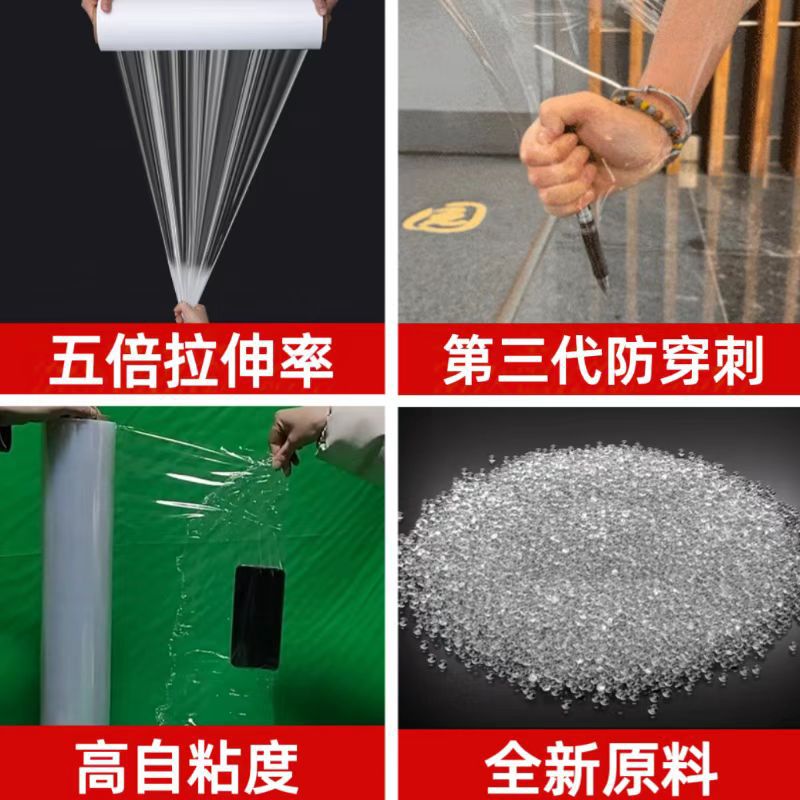 五倍拉伸率

第三代防穿刺

高自粘度

全新原料