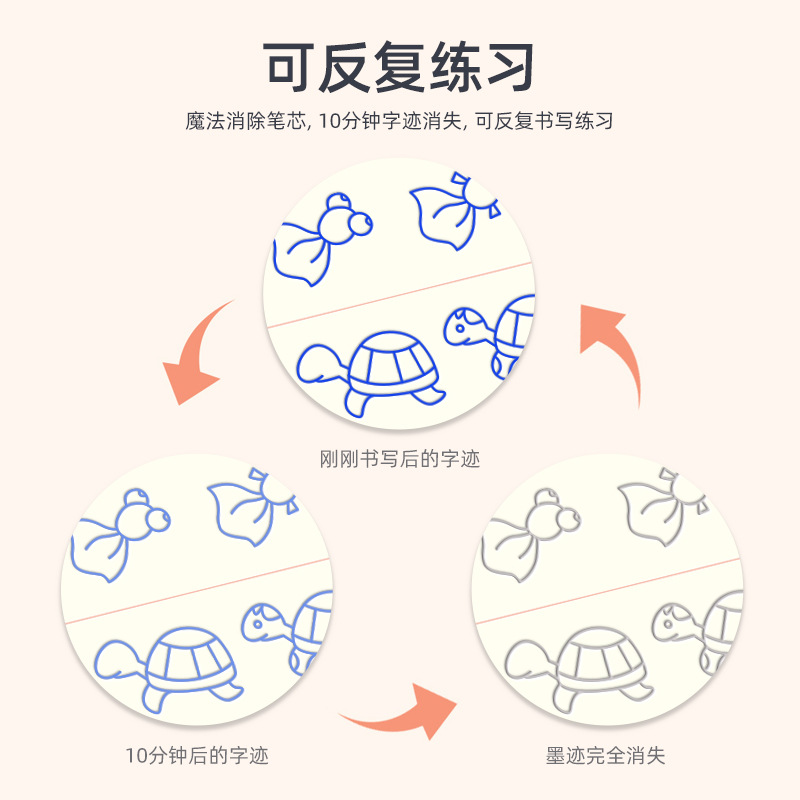 可反复练习

魔法消除笔芯, 10分钟字迹消失, 可反复书写练习

刚刚书写后的字迹

10分钟后的字迹

墨迹完全消失