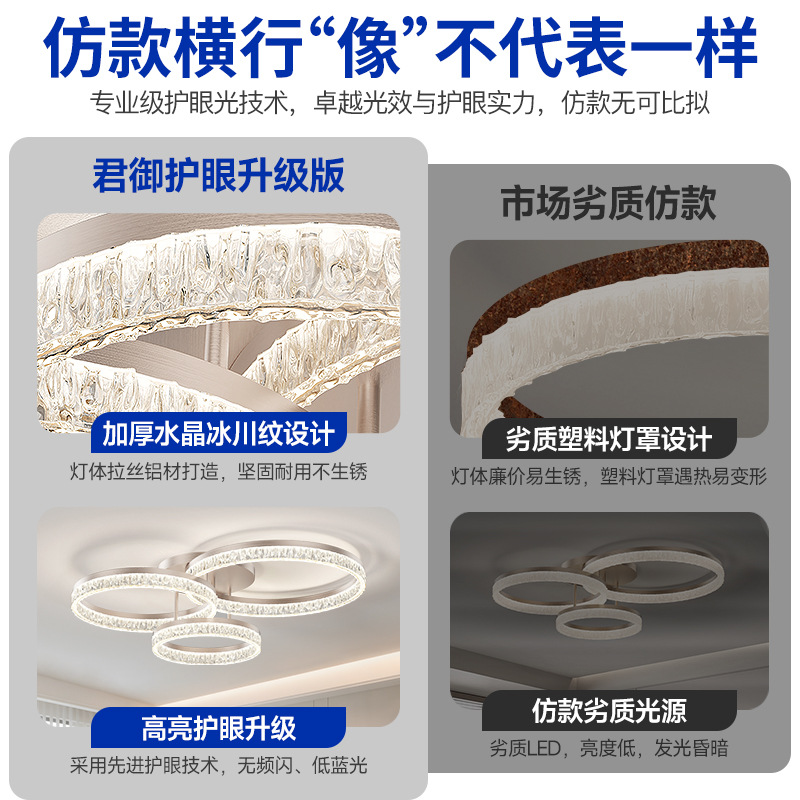 仿款横行“像”不代表一样
专业级护眼光技术，卓越光效与护眼实力，仿款无可比拟

君御护眼升级版

加厚水晶冰川纹设计
灯体拉丝铝材打造，坚固耐用不生锈

高亮护眼升级
采用先进护眼技术，无频闪、低蓝光

市场劣质仿款

劣质塑料灯罩设计
灯体廉价易生锈，塑料灯罩遇热易变形

仿款劣质光源
劣质LED，亮度低，发光昏暗