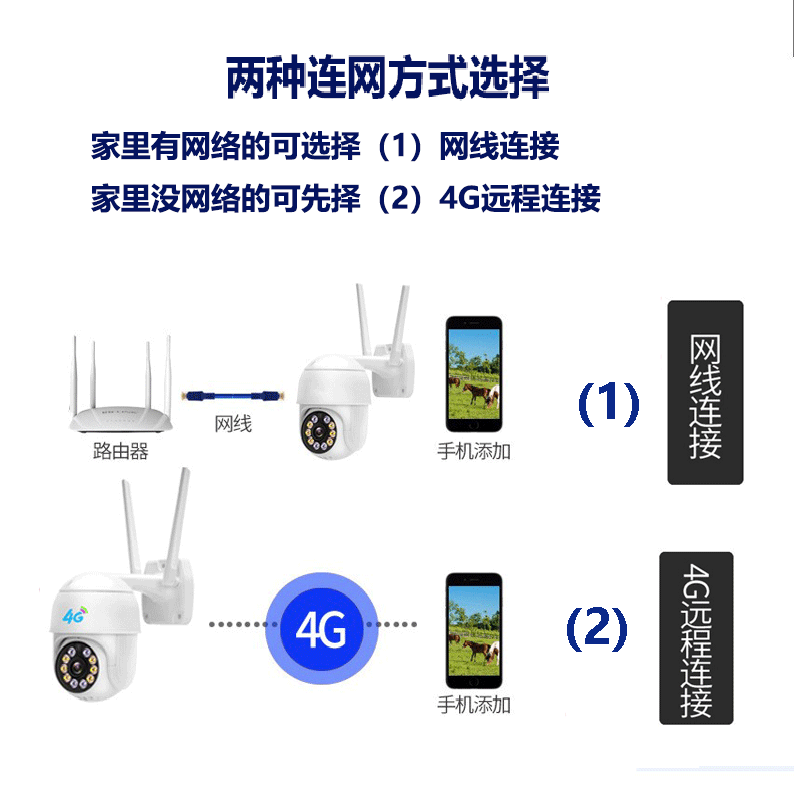 两种连网方式选择

家里有网络的可选择（1）网线连接

家里没网络的可先择（2）4G远程连接

路由器

网线

手机添加

(1)

网线连接

4G

4G

手机添加

(2)

4G远程连接