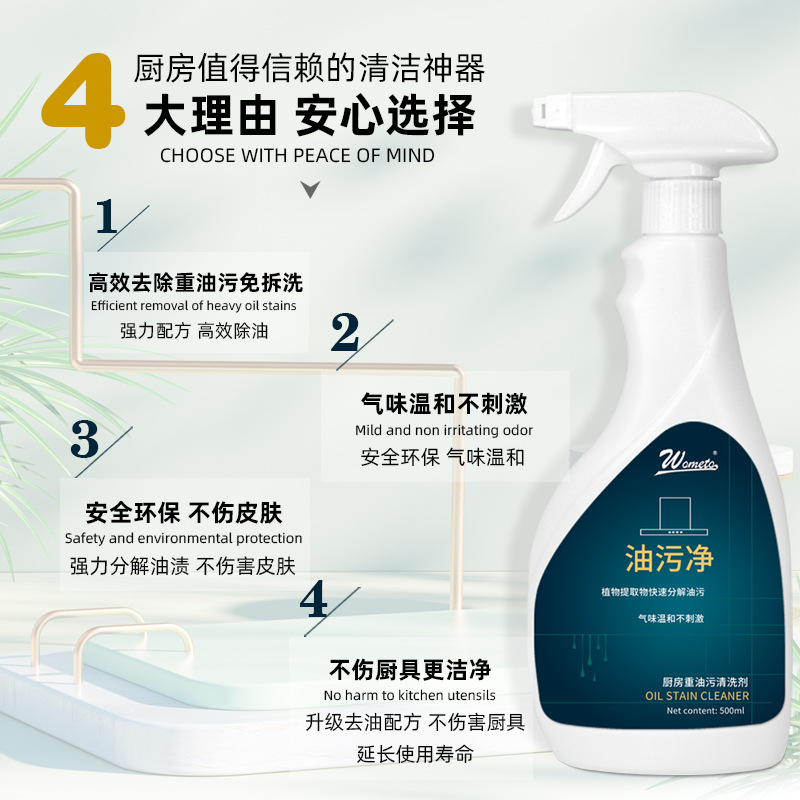 4 厨房值得信赖的清洁神器
大理由 安心选择
CHOOSE WITH PEACE OF MIND

1
高效去除重油污免拆洗
Efficient removal of heavy oil stains
强力配方 高效除油

2
气味温和不刺激
Mild and non irritating odor
安全环保 气味温和

3
安全环保 不伤皮肤
Safety and environmental protection
强力分解油渍 不伤害皮肤

4
不伤厨具更洁净
No harm to kitchen utensils
升级去油配方 不伤害厨具
延长使用寿命

Wometo
油污净
植物提取物快速分解油污
气味温和不刺激
厨房重油污清洗剂
OIL STAIN CLEANER
Net content: 500ml