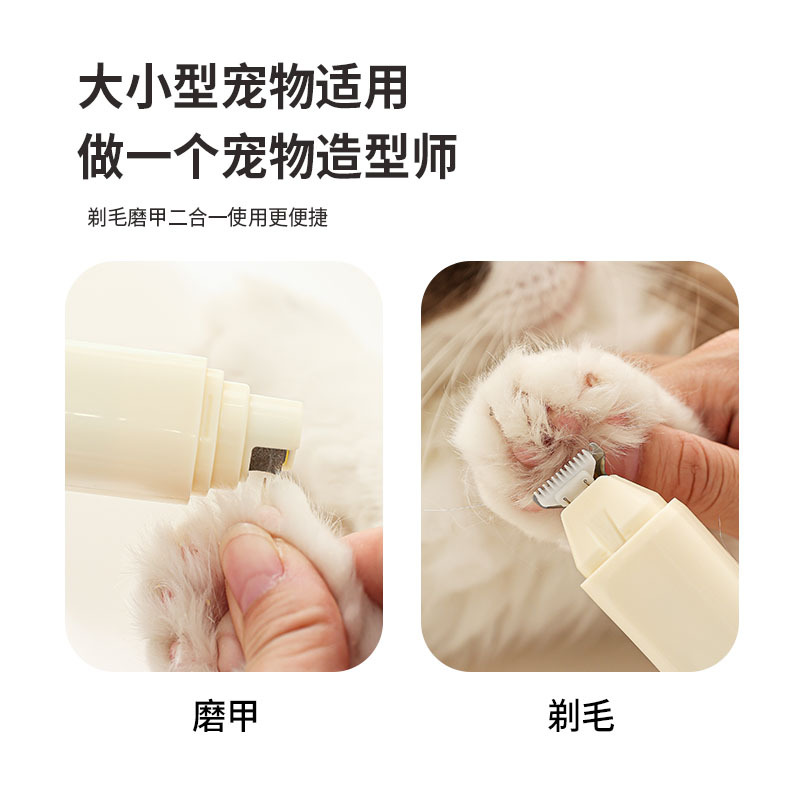 大小型宠物适用
做一个宠物造型师

剃毛磨甲二合一使用更便捷

磨甲

剃毛