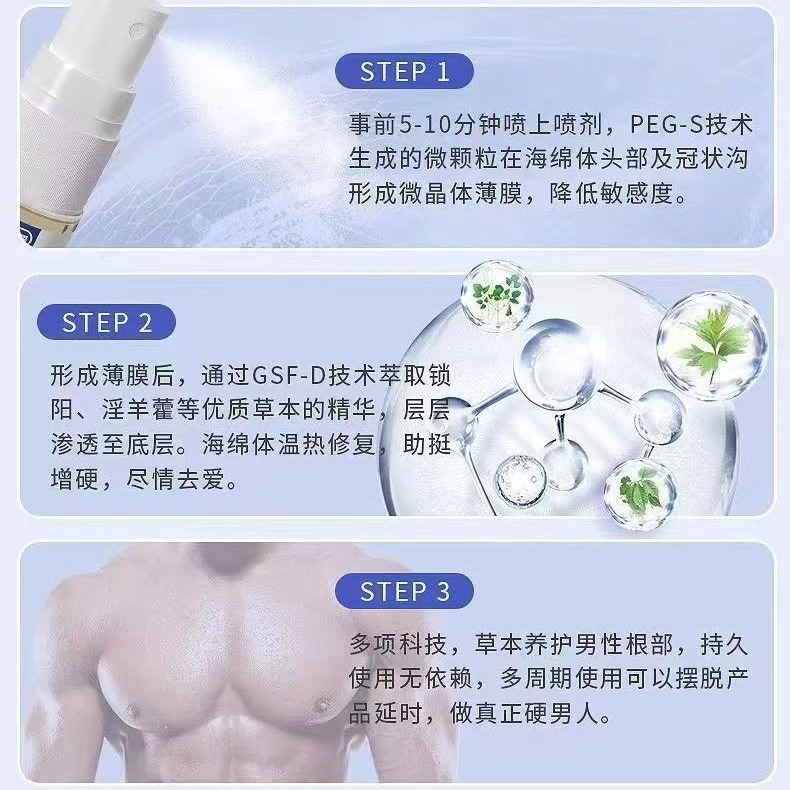 STEP 1

事前5-10分钟喷上喷剂，PEG-S技术生成的微颗粒在海绵体头部及冠状沟形成微晶体薄膜，降低敏感度。

STEP 2

形成薄膜后，通过GSF-D技术萃取锁阳、淫羊藿等优质草本的精华，层层渗透至底层。海绵体温热修复，助挺增硬，尽情去爱。

STEP 3

多项科技，草本养护男性根部，持久使用无依赖，多周期使用可以摆脱产品延时，做真正硬男人。