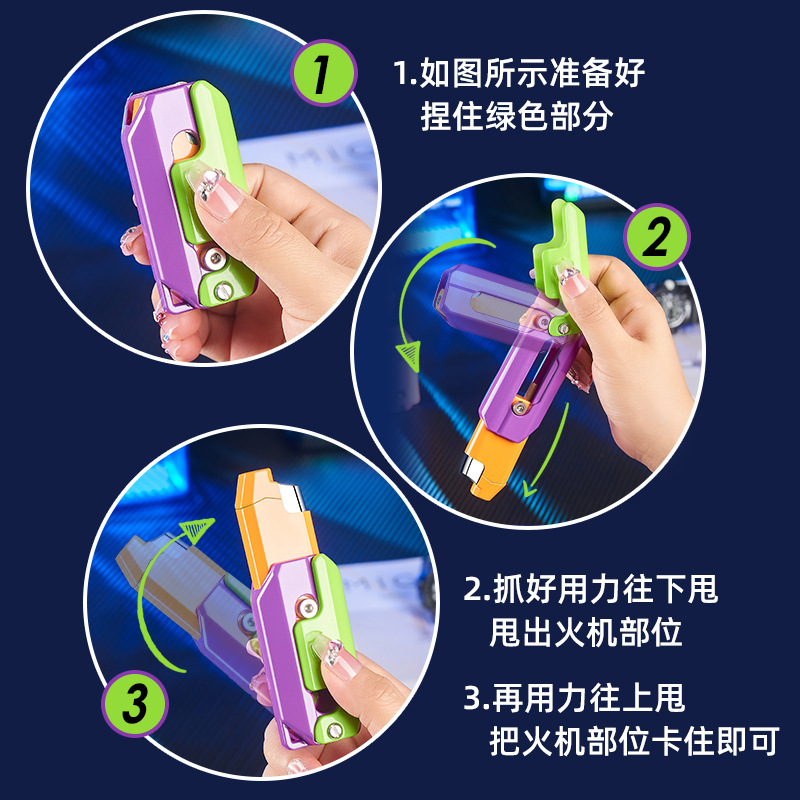 1

1.如图所示准备好
捏住绿色部分

2

3

2.抓好用力往下甩
甩出火机部位

3.再用力往上甩
把火机部位卡住即可