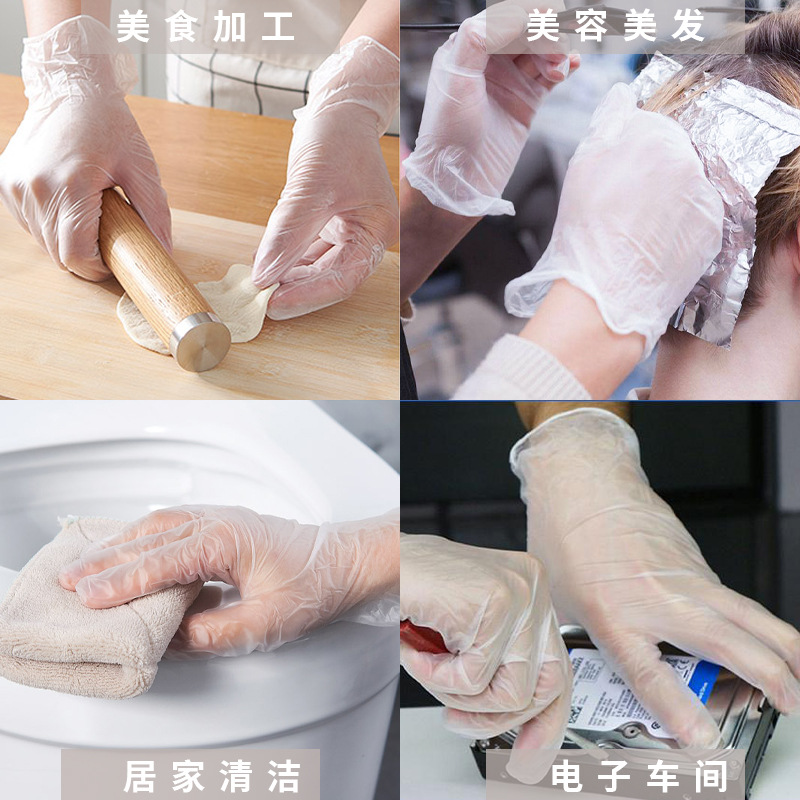 美食加工

美容美发

居家清洁

电子车间