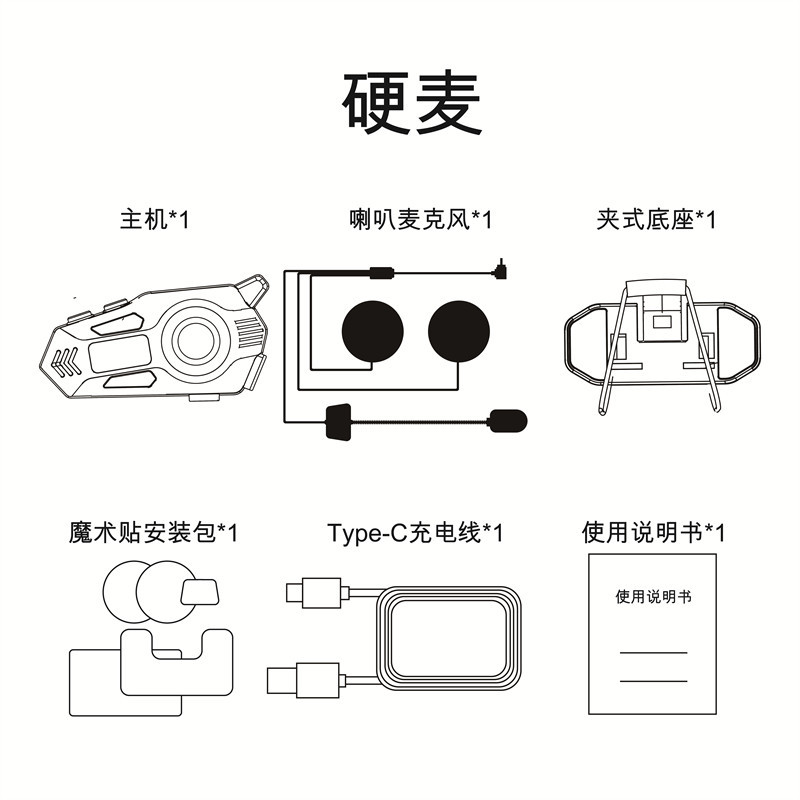 硬麦

主机*1

喇叭麦克风*1

夹式底座*1

魔术贴安装包*1

Type-C充电线*1

使用说明书*1

使用说明书