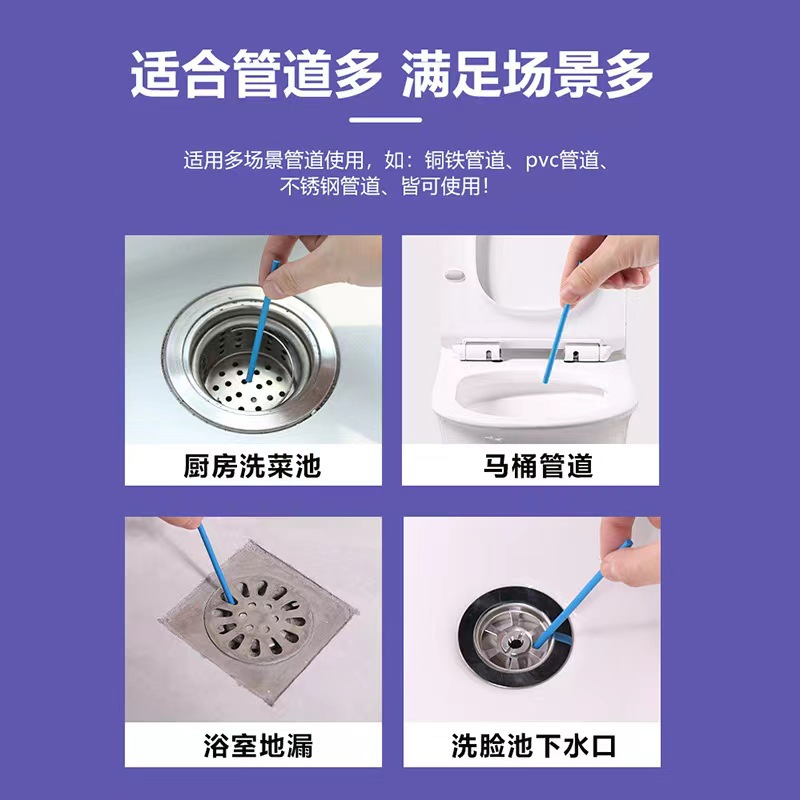 适合管道多 满足场景多

适用多场景管道使用，如：铜铁管道、pvc管道、不锈钢管道、皆可使用！

厨房洗菜池

马桶管道

浴室地漏

洗脸池下水口