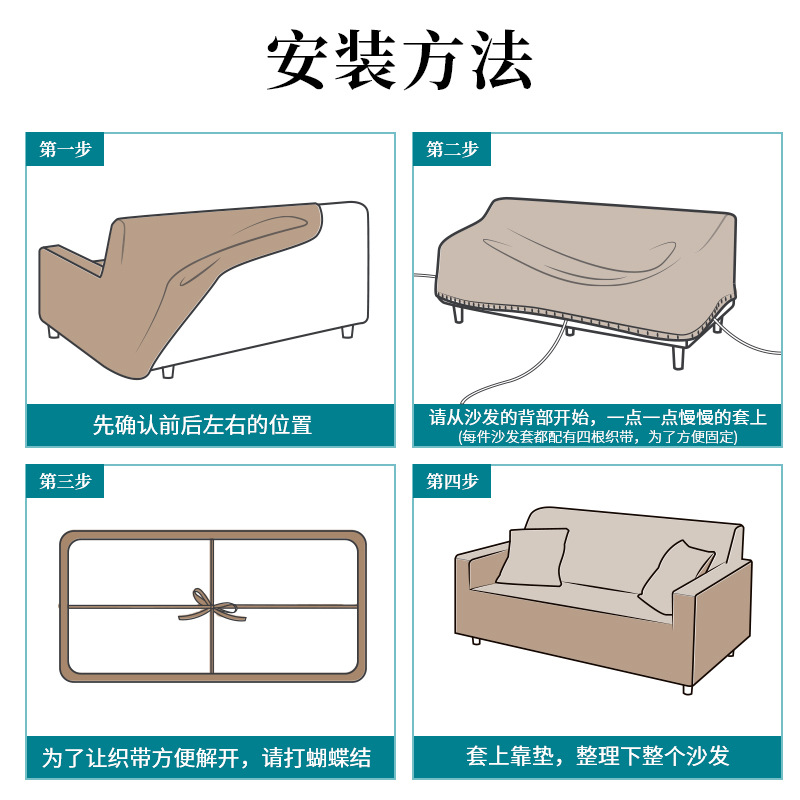 安装方法

第一步

先确认前后左右的位置

第二步

请从沙发的背部开始，一点一点慢慢的套上
(每件沙发套都配有四根织带，为了方便固定)

第三步

为了让织带方便解开，请打蝴蝶结

第四步

套上靠垫，整理下整个沙发