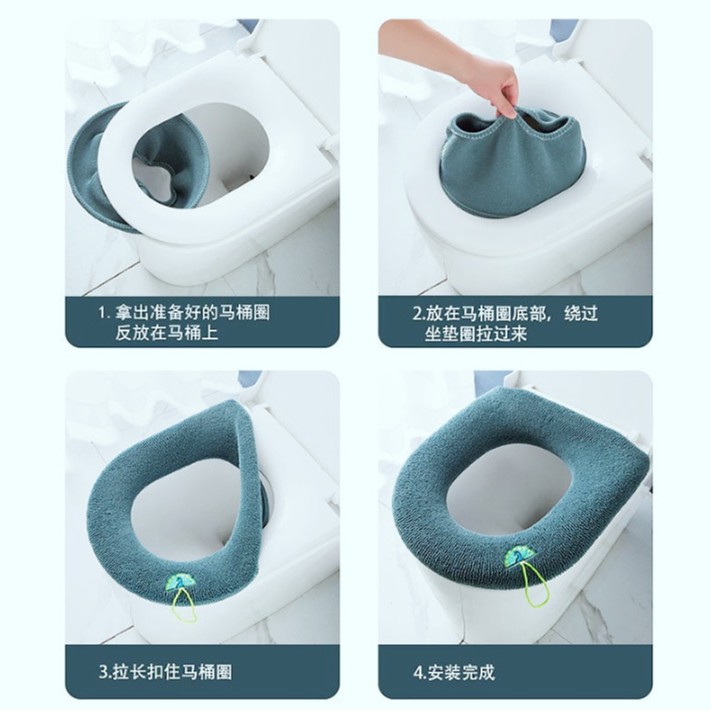 1. 拿出准备好的马桶圈
反放在马桶上

2.放在马桶圈底部，绕过
坐垫圈拉过来

3.拉长扣住马桶圈

4.安装完成