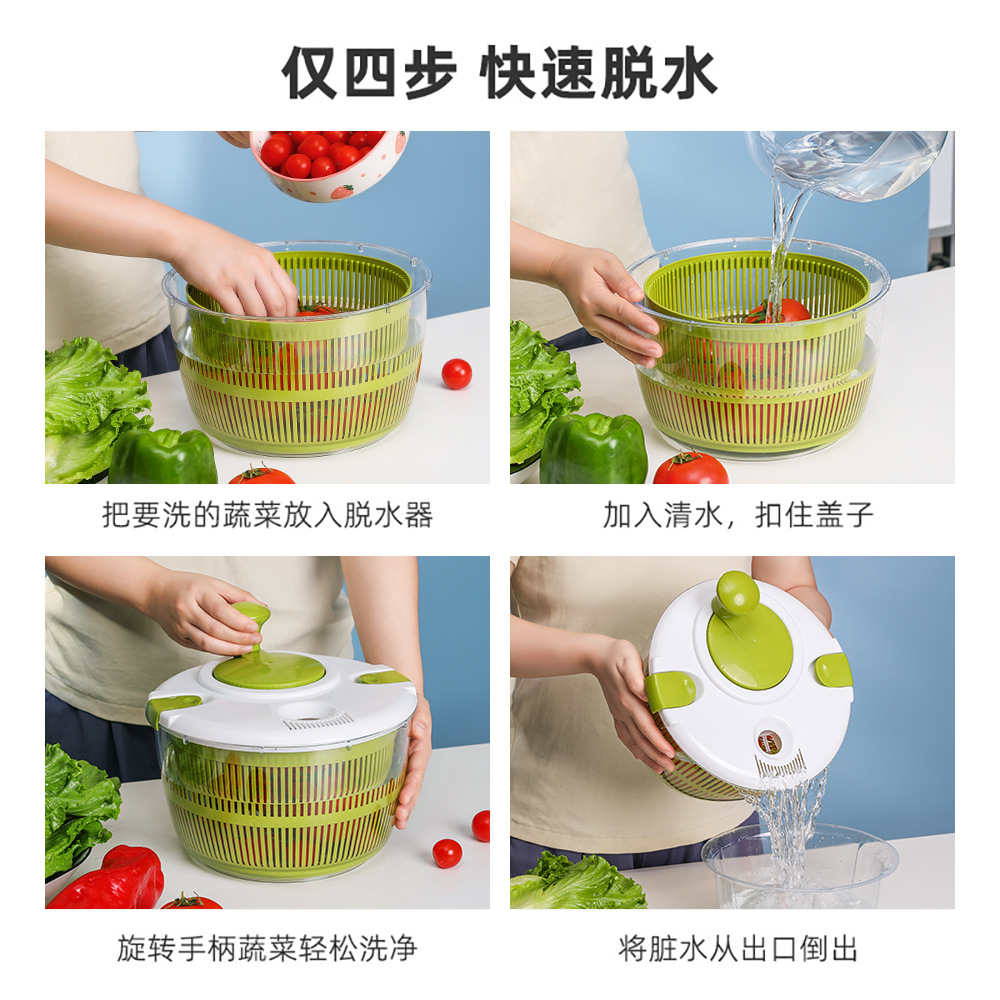 仅四步 快速脱水

把要洗的蔬菜放入脱水器

加入清水，扣住盖子

旋转手柄蔬菜轻松洗净

将脏水从出口倒出