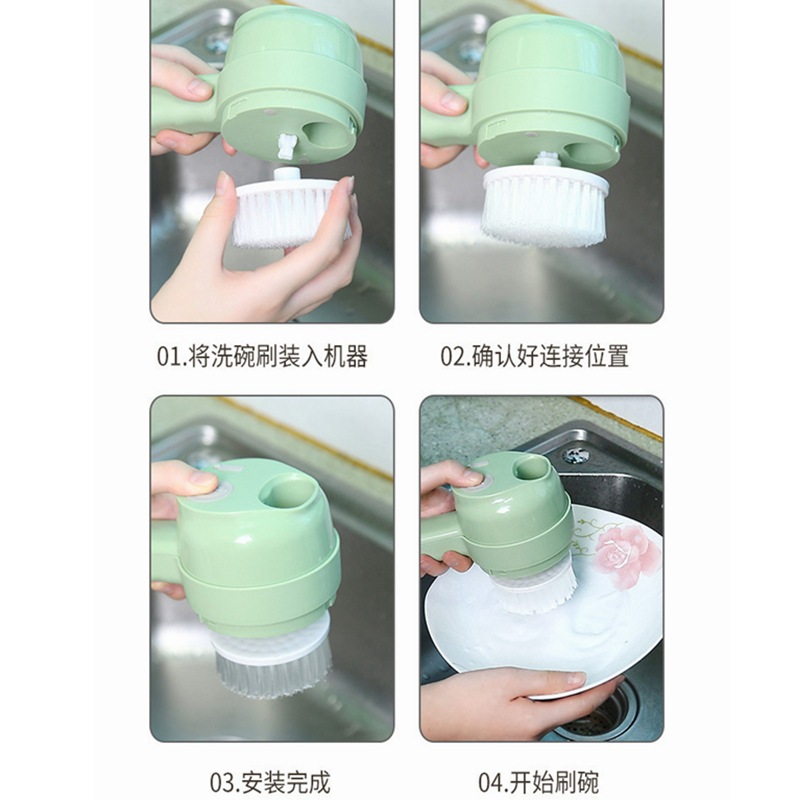 01.将洗碗刷装入机器

02.确认好连接位置

03.安装完成

04.开始刷碗