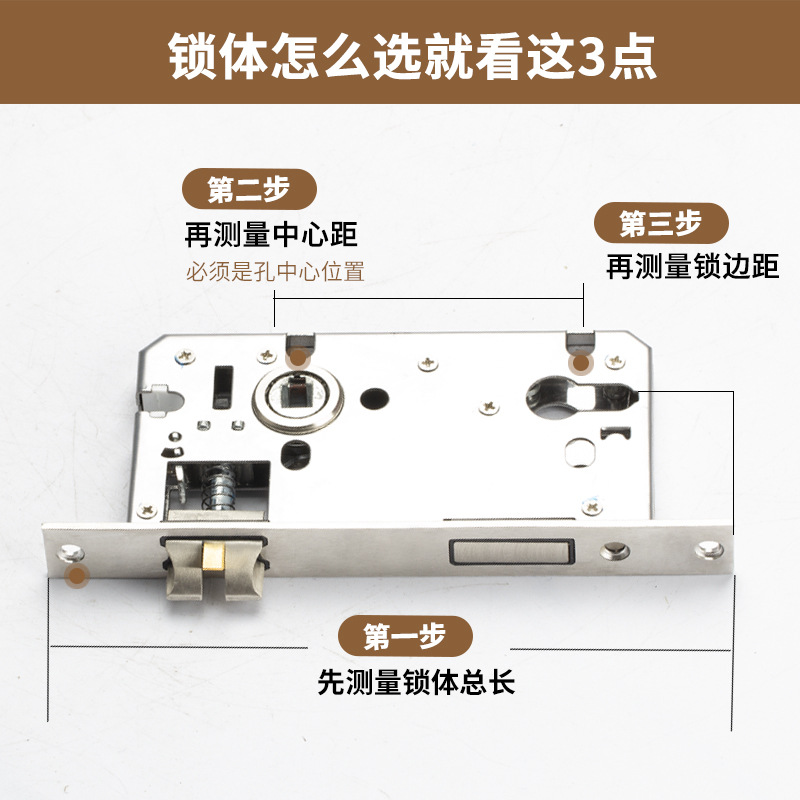 锁体怎么选就看这3点

第二步
再测量中心距
必须是孔中心位置

第三步
再测量锁边距

第一步
先测量锁体总长