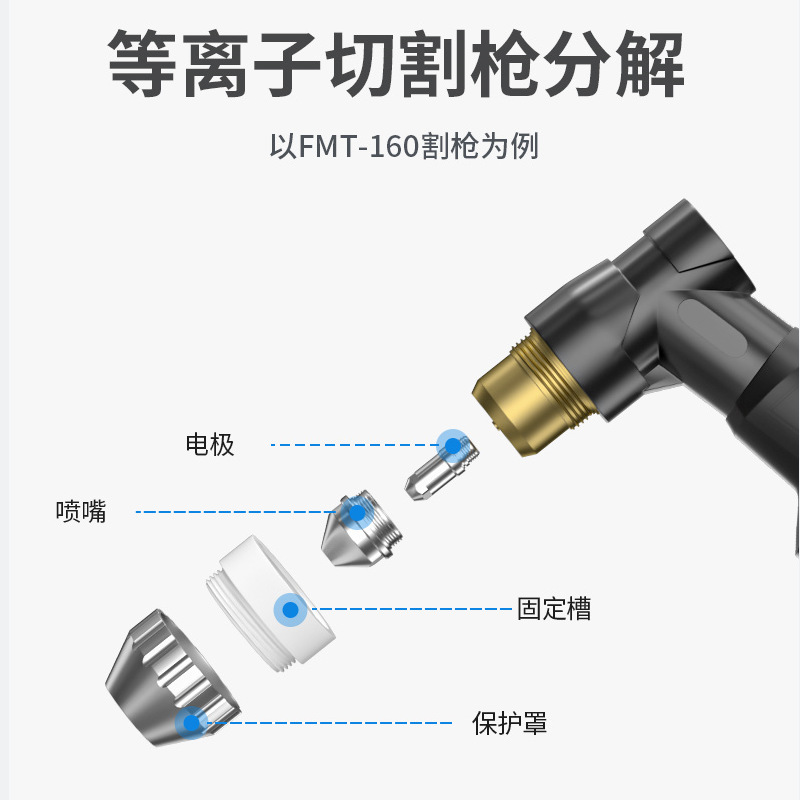 等离子切割枪分解

以FMT-160割枪为例

电极

喷嘴

固定槽

保护罩