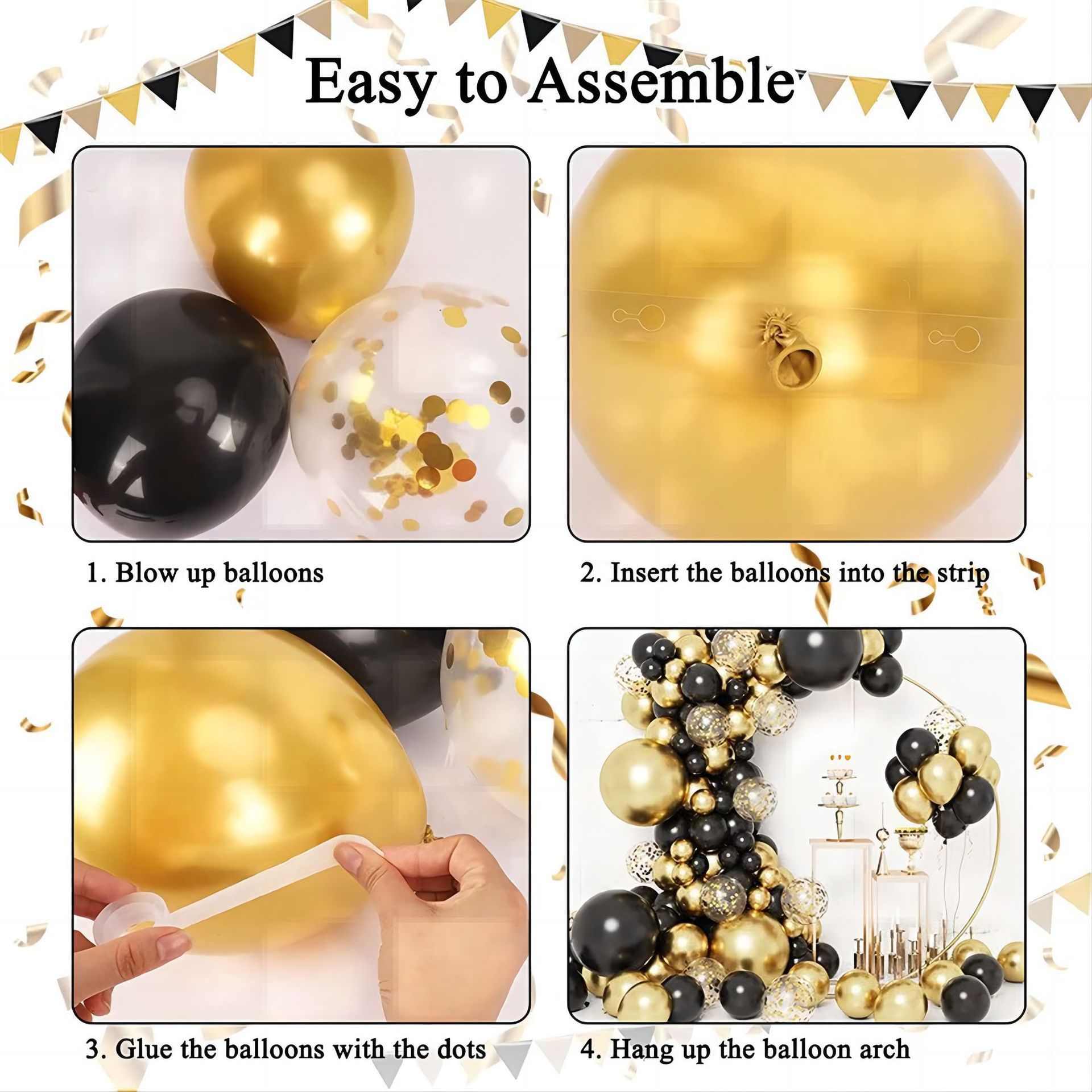 Easy to Assemble

1. Blow up balloons

2. Insert the balloons into the strip

3. Glue the balloons with the dots

4. Hang up the balloon arch