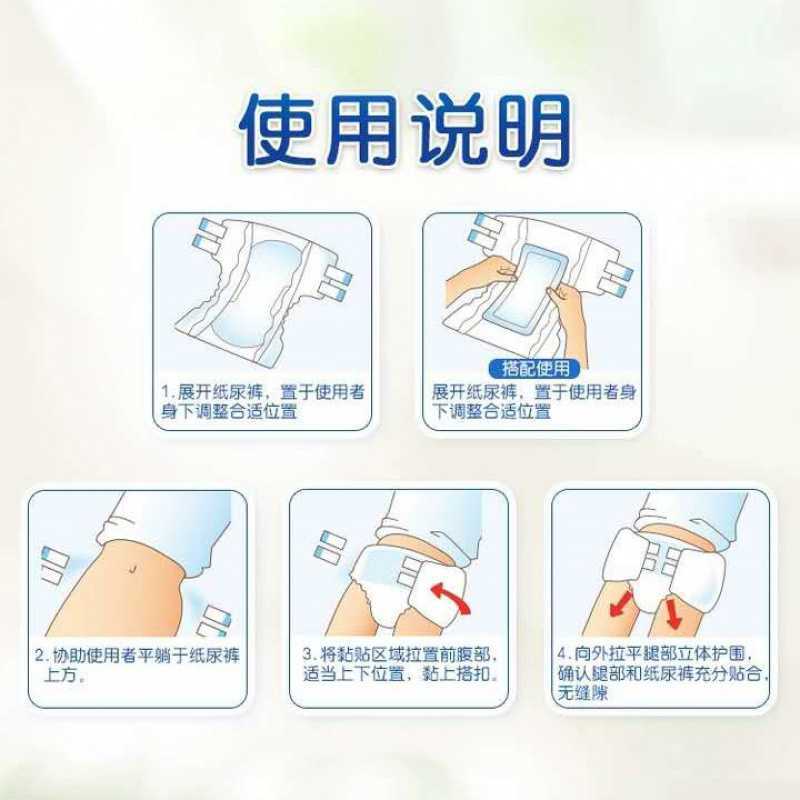 使用说明

1.展开纸尿裤，置于使用者身下调整合适位置

搭配使用

展开纸尿裤，置于使用者身下调整合适位置

2.协助使用者平躺于纸尿裤上方。

3.将黏贴区域拉置前腹部，适当上下位置，黏上搭扣。

4.向外拉平腿部立体护围，确认腿部和纸尿裤充分贴合，无缝隙