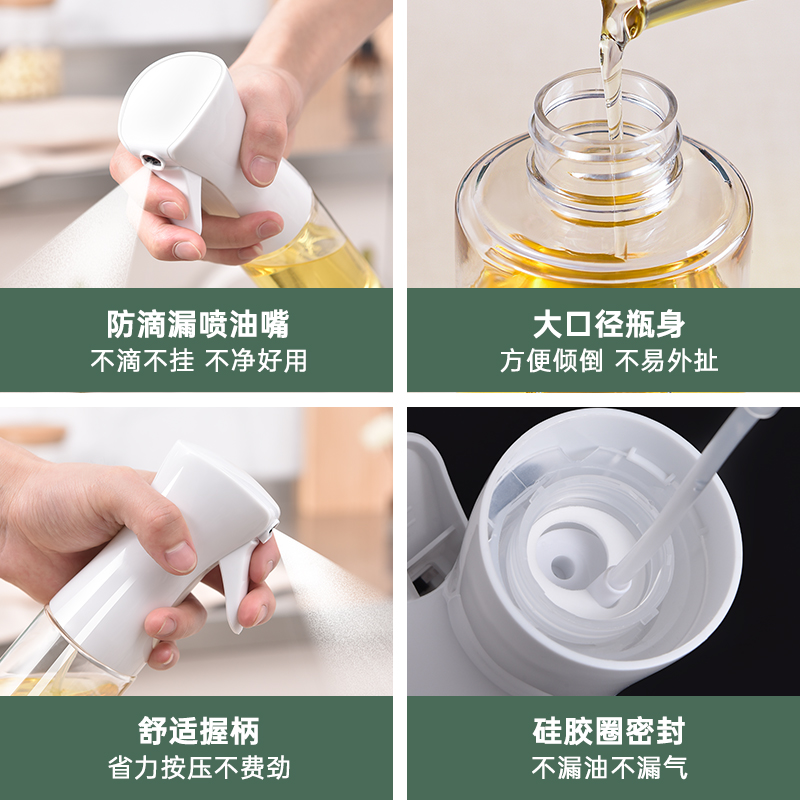 防滴漏喷油嘴
不滴不挂 不净好用

大口径瓶身
方便倾倒 不易外扯

舒适握柄
省力按压不费劲

硅胶圈密封
不漏油不漏气