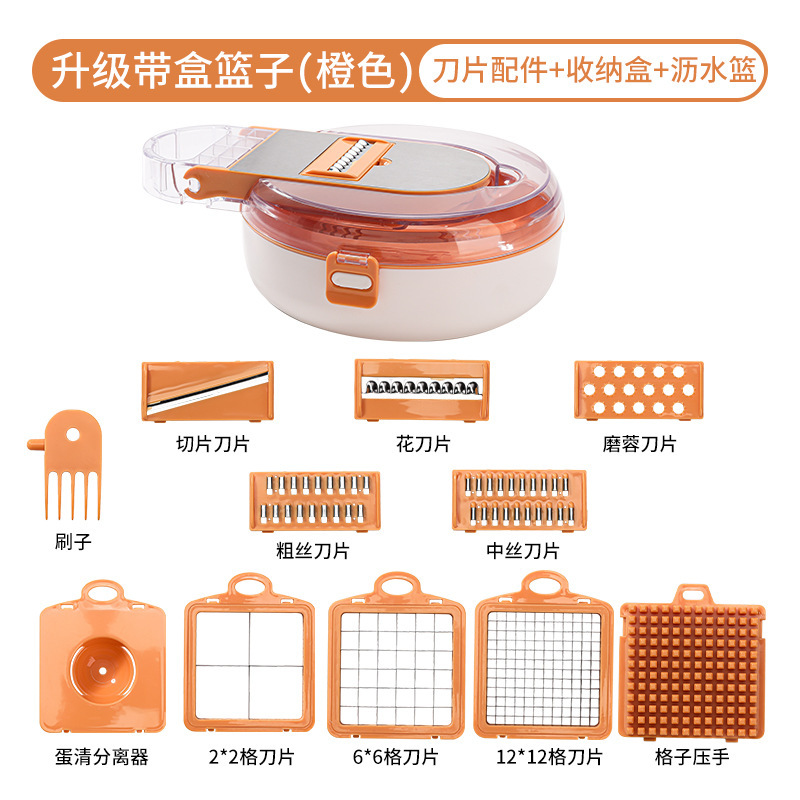 升级带盒篮子(橙色)
刀片配件+收纳盒+沥水篮

切片刀片
花刀片
磨蓉刀片
刷子
粗丝刀片
中丝刀片
蛋清分离器
2*2格刀片
6*6格刀片
12*12格刀片
格子压手