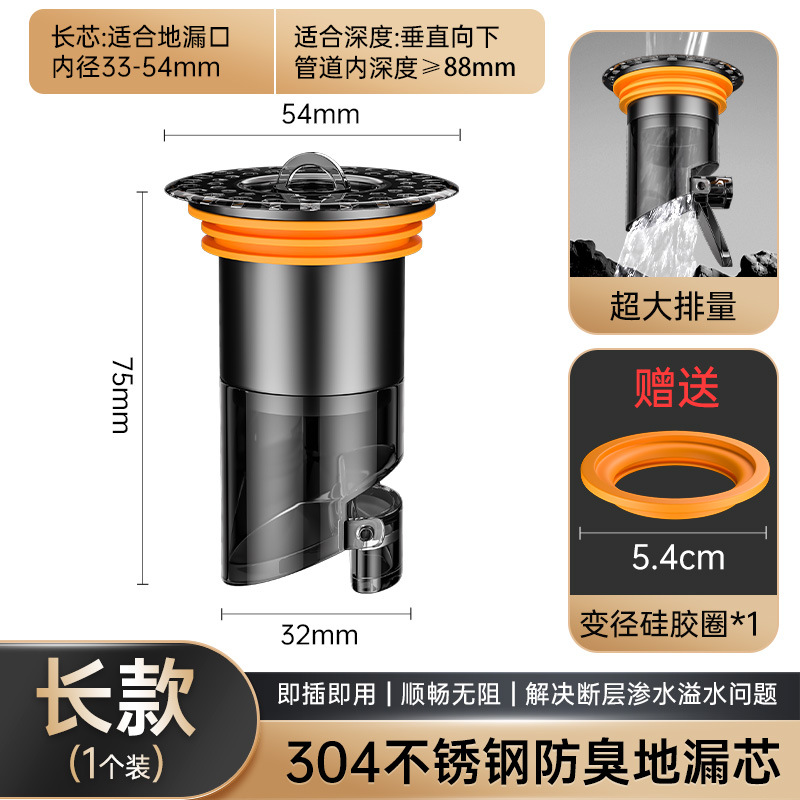 长芯:适合地漏口
内径33-54mm

适合深度:垂直向下
管道内深度≥88mm

54mm

75mm

32mm

超大排量

赠送

5.4cm

变径硅胶圈*1

长款
(1个装)

即插即用 | 顺畅无阻 | 解决断层渗水溢水问题

304不锈钢防臭地漏芯