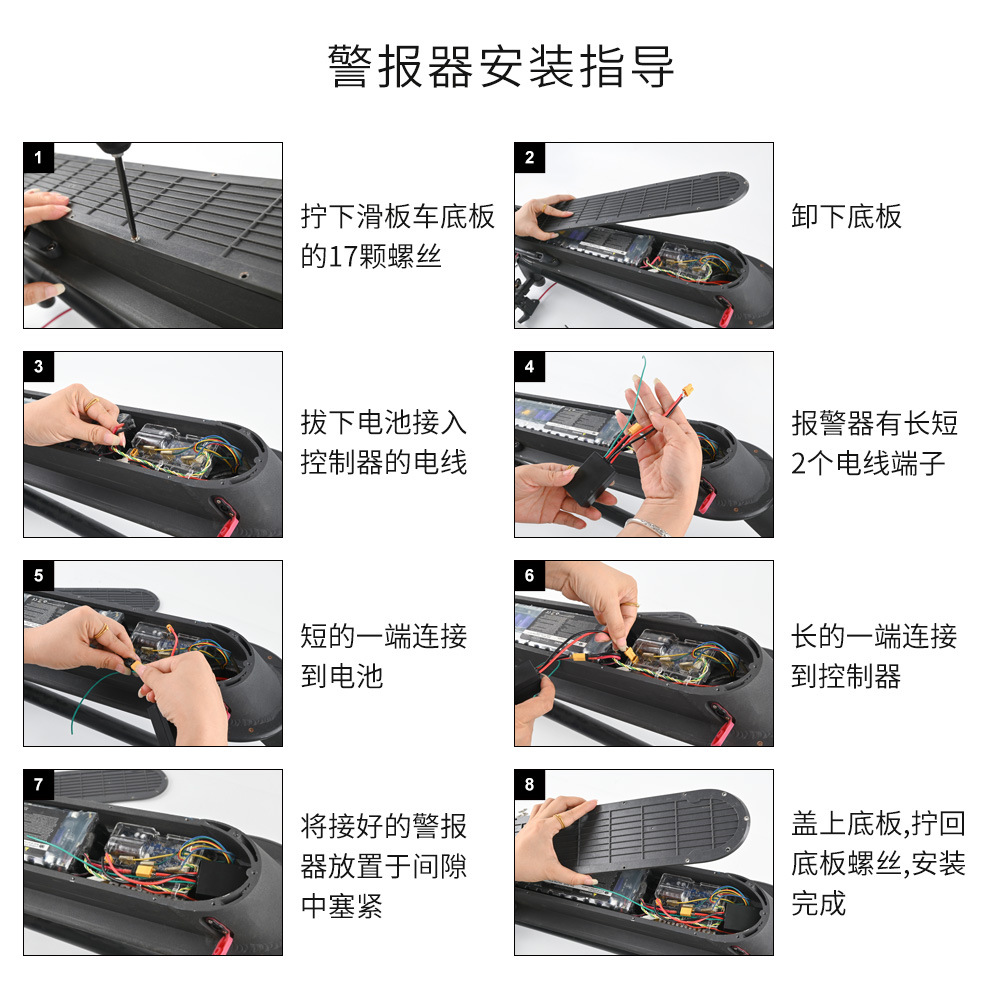 警报器安装指导

1

拧下滑板车底板的17颗螺丝

2

卸下底板

3

拔下电池接入控制器的电线

4

报警器有长短2个电线端子

5

短的一端连接到电池

6

长的一端连接到控制器

7

将接好的警报器放置于间隙中塞紧

8

盖上底板,拧回底板螺丝,安装完成