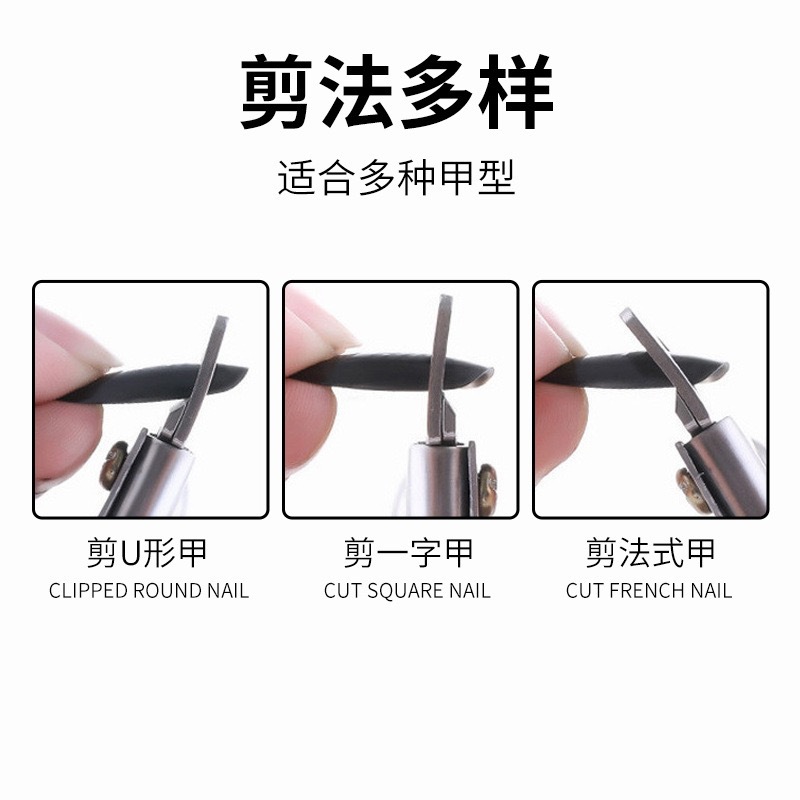 剪法多样

适合多种甲型

剪U形甲
CLIPPED ROUND NAIL

剪一字甲
CUT SQUARE NAIL

剪法式甲
CUT FRENCH NAIL