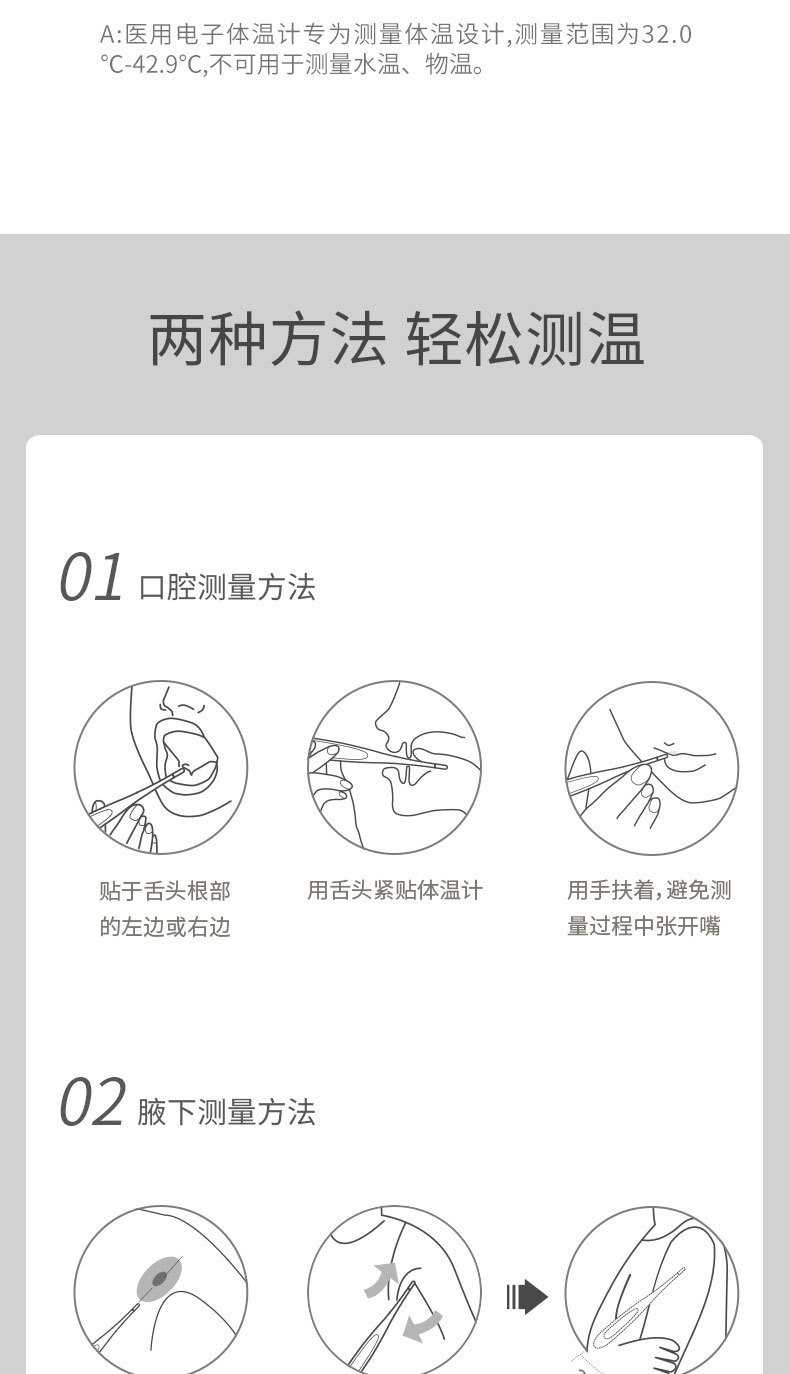 A:医用电子体温计专为测量体温设计,测量范围为32.0°C-42.9°C,不可用于测量水温、物温。

两种方法 轻松测温

01 口腔测量方法

贴于舌头根部的左边或右边

用舌头紧贴体温计

用手扶着,避免测量过程中张开嘴

02 腋下测量方法