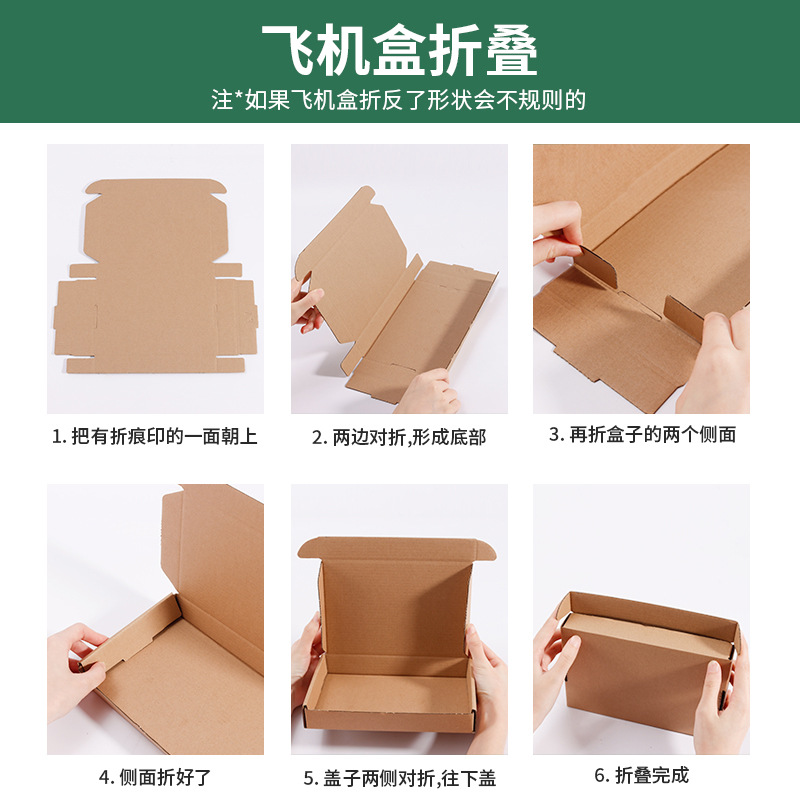 飞机盒折叠

注*如果飞机盒折反了形状会不规则的

1. 把有折痕印的一面朝上

2. 两边对折,形成底部

3. 再折盒子的两个侧面

4. 侧面折好了

5. 盖子两侧对折,往下盖

6. 折叠完成