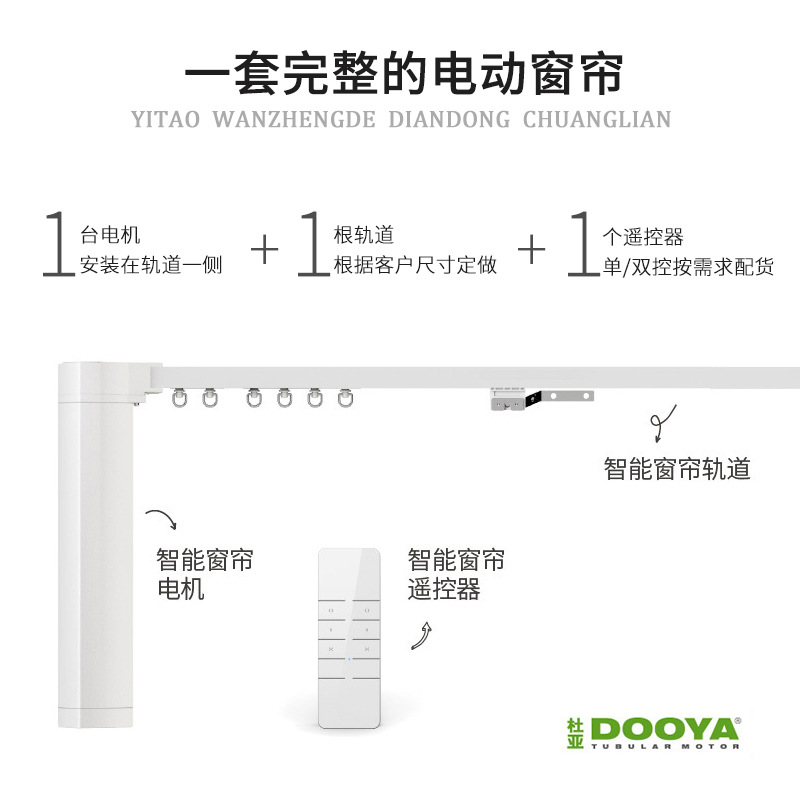 一套完整的电动窗帘
YITAO WANZHENGDE DIANDONG CHUANGLIAN

1 台电机
安装在轨道一侧

+

1 根轨道
根据客户尺寸定做

+

1 个遥控器
单/双控按需求配货

智能窗帘轨道

智能窗帘
电机

智能窗帘
遥控器

杜亚 DOOYA®
TUBULAR MOTOR