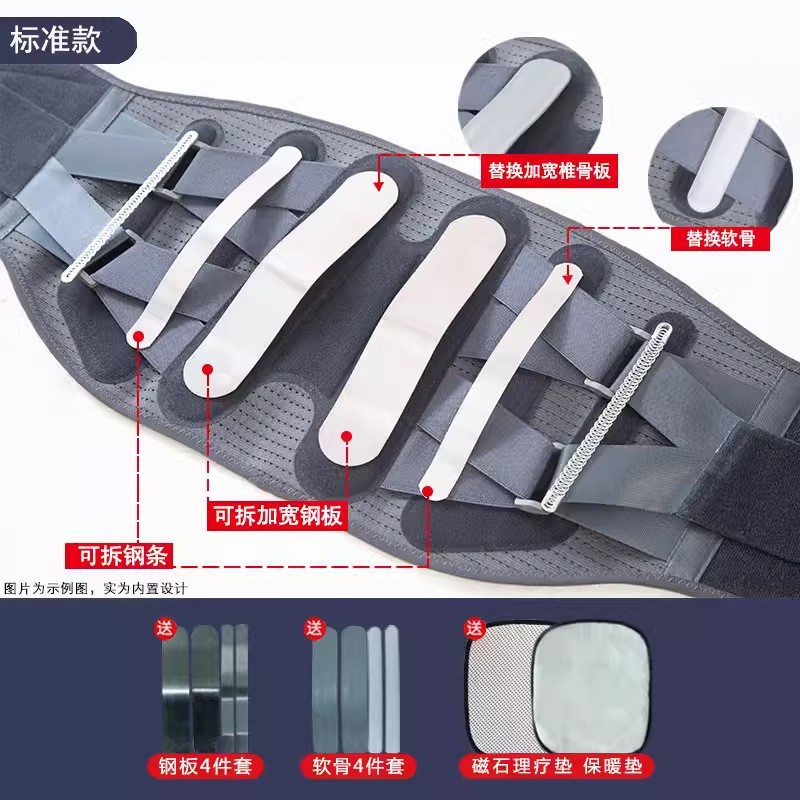 标准款

替换加宽椎骨板

替换软骨

可拆加宽钢板

可拆钢条

图片为示例图，实为内置设计

送

钢板4件套

送

软骨4件套

送

磁石理疗垫 保暖垫