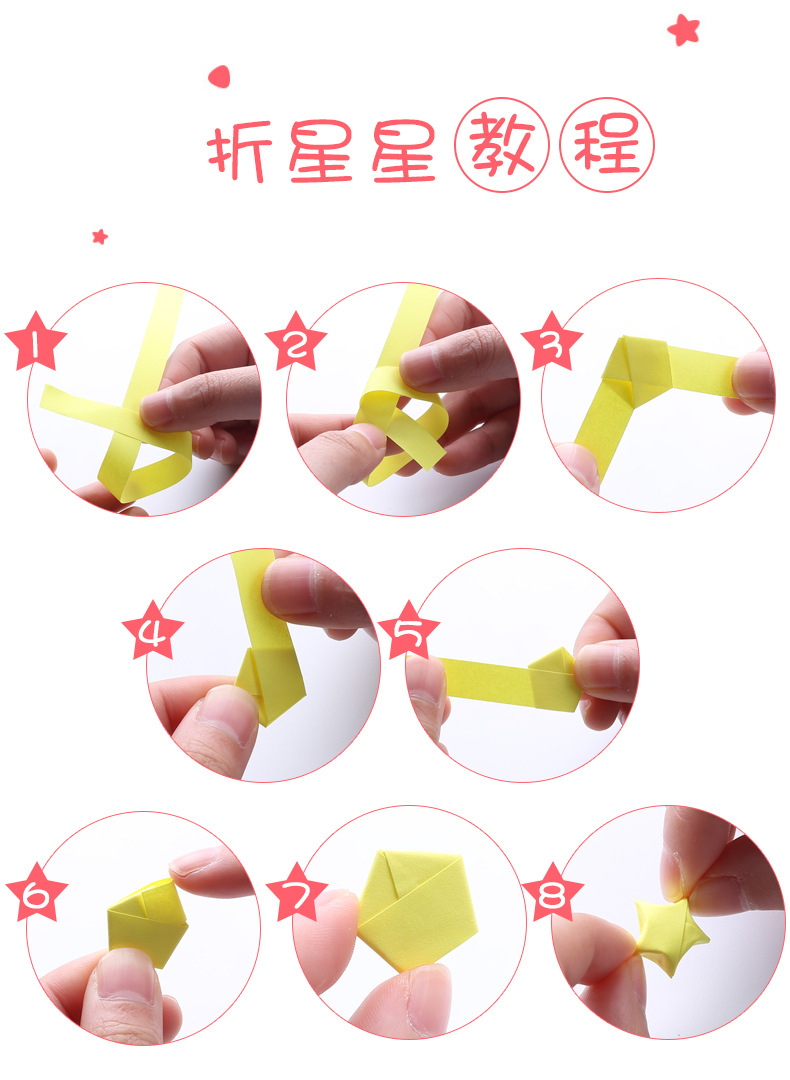 折星星教程

1

2

3

4

5

6

7

8