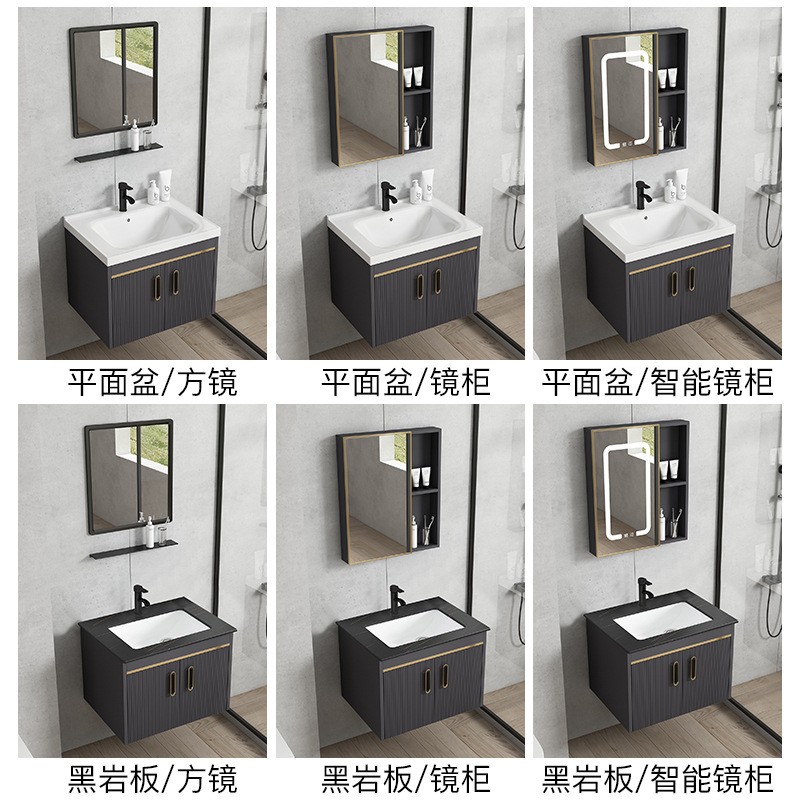 平面盆/方镜

平面盆/镜柜

平面盆/智能镜柜

黑岩板/方镜

黑岩板/镜柜

黑岩板/智能镜柜