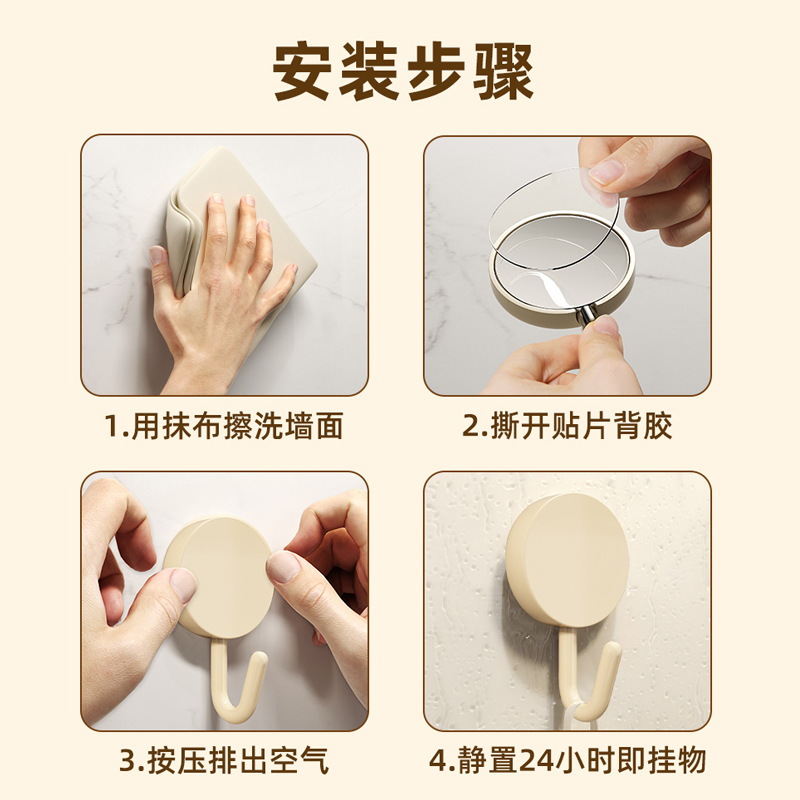 安装步骤

1.用抹布擦洗墙面

2.撕开贴片背胶

3.按压排出空气

4.静置24小时即挂物