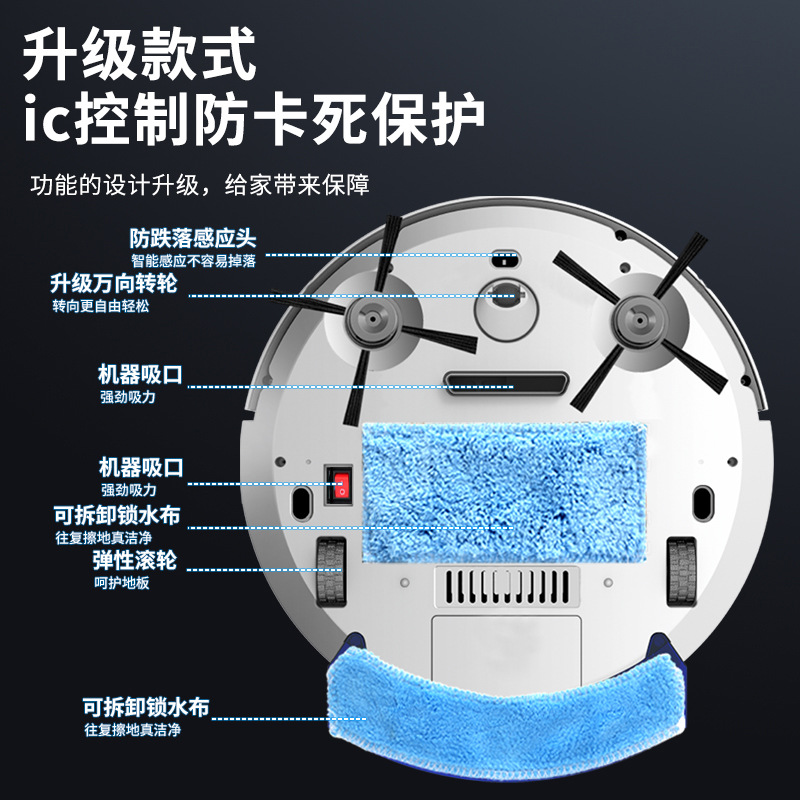 升级款式
ic控制防卡死保护

功能的设计升级，给家带来保障

防跌落感应头
智能感应不容易掉落

升级万向转轮
转向更自由轻松

机器吸口
强劲吸力

机器吸口
强劲吸力

可拆卸锁水布
往复擦地真洁净

弹性滚轮
呵护地板

可拆卸锁水布
往复擦地真洁净