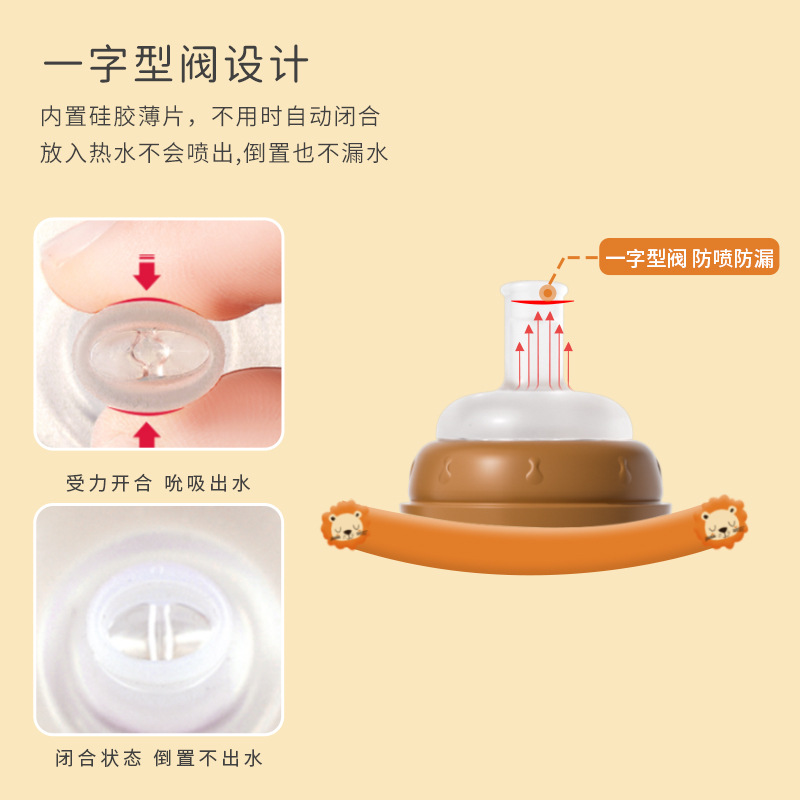 一字型阀设计

内置硅胶薄片，不用时自动闭合
放入热水不会喷出,倒置也不漏水

一字型阀 防喷防漏

受力开合 吮吸出水

闭合状态 倒置不出水