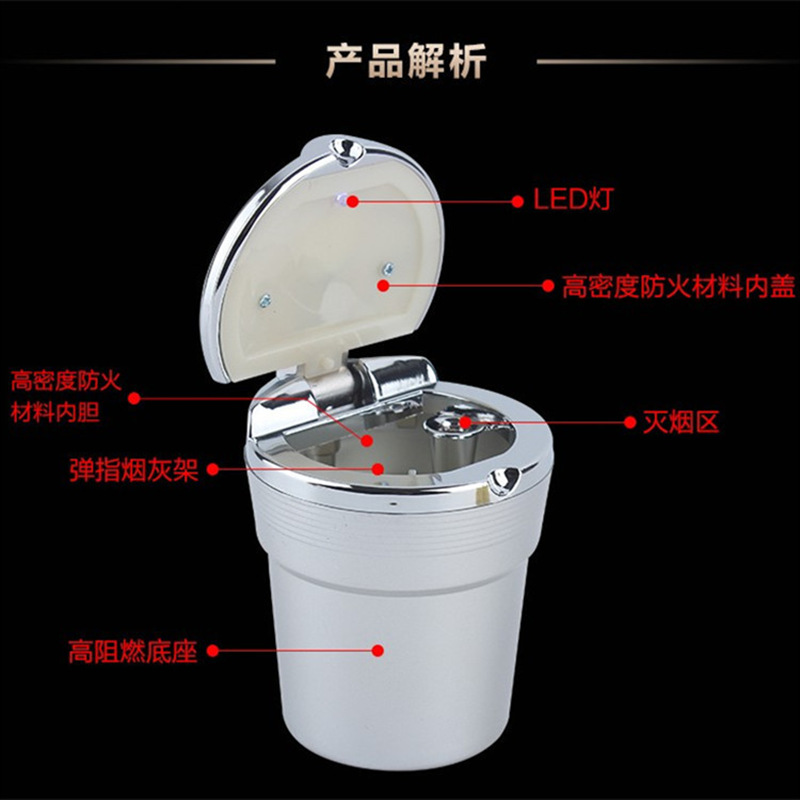 产品解析

LED灯

高密度防火材料内盖

高密度防火材料内胆

灭烟区

弹指烟灰架

高阻燃底座