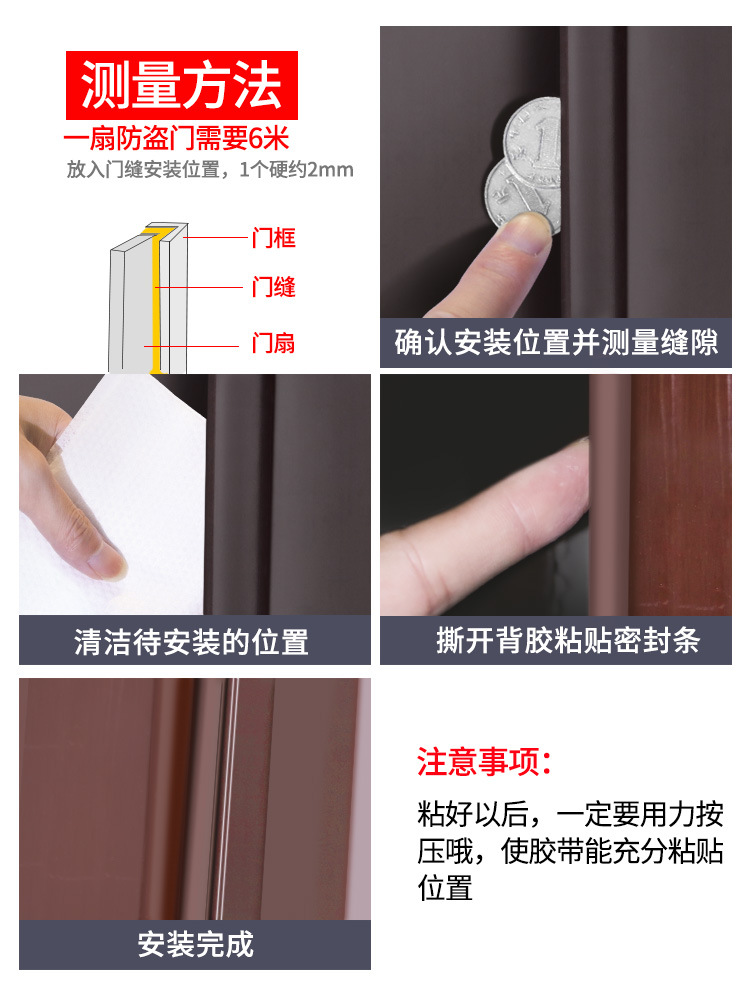 测量方法

一扇防盗门需要6米

放入门缝安装位置，1个硬约2mm

门框

门缝

门扇

确认安装位置并测量缝隙

清洁待安装的位置

撕开背胶粘贴密封条

安装完成

注意事项：

粘好以后，一定要用力按压哦，使胶带能充分粘贴位置