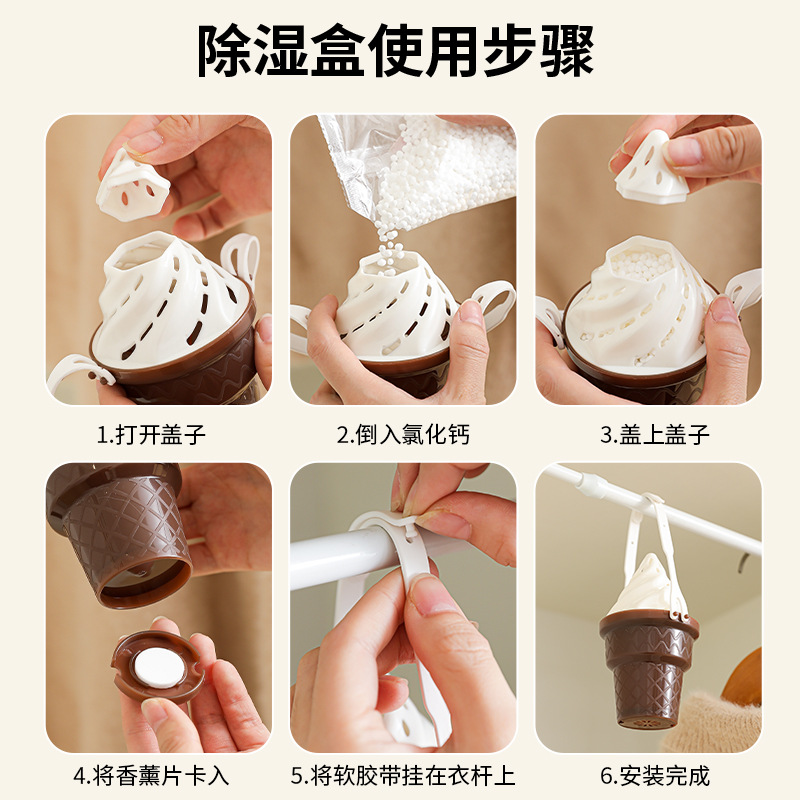 除湿盒使用步骤

1.打开盖子

2.倒入氯化钙

3.盖上盖子

4.将香薰片卡入

5.将软胶带挂在衣杆上

6.安装完成