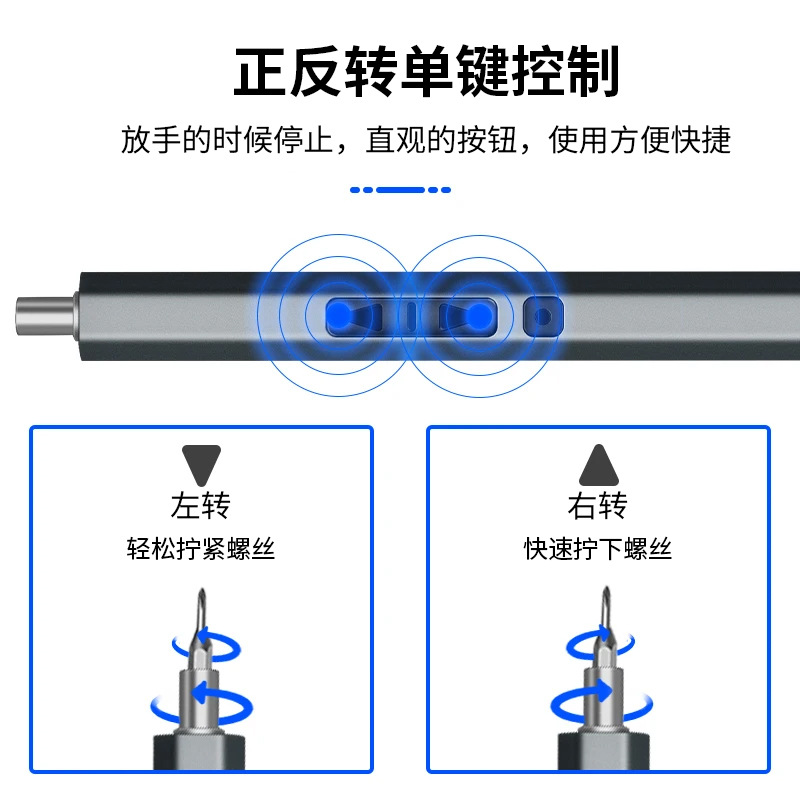 正反转单键控制

放手的时候停止，直观的按钮，使用方便快捷

左转
轻松拧紧螺丝

右转
快速拧下螺丝