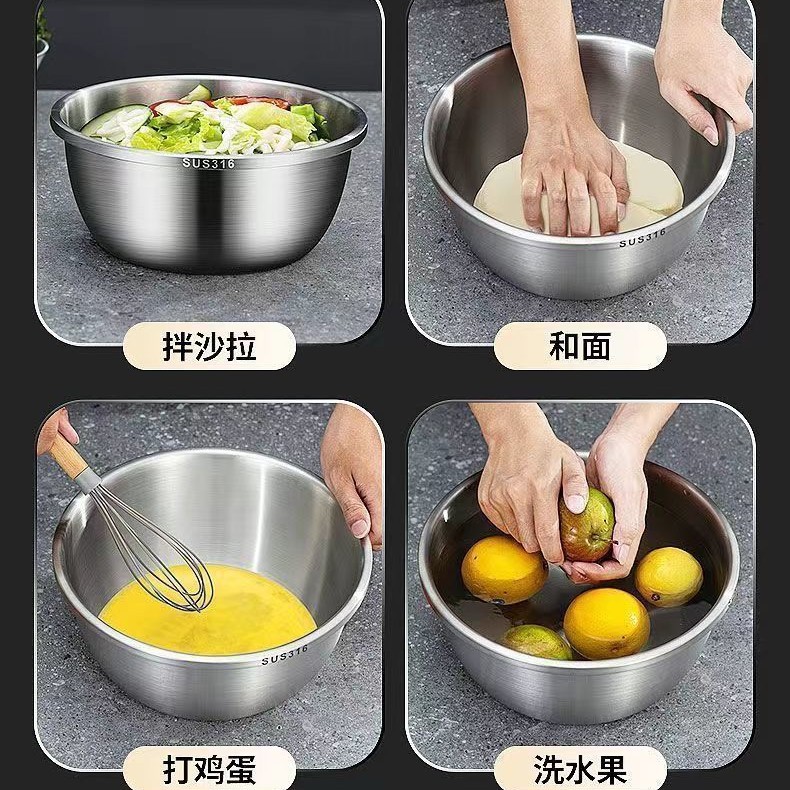 SUS316

拌沙拉

SUS316

和面

SUS316

打鸡蛋

洗水果