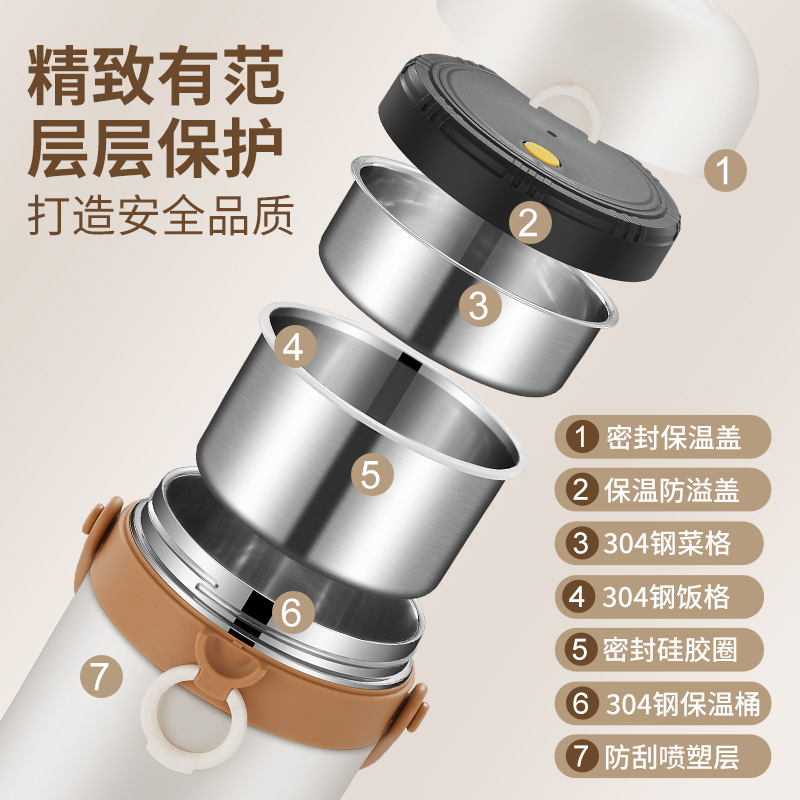 精致有范
层层保护
打造安全品质

1
2
3
4
5
6
7

1 密封保温盖
2 保温防溢盖
3 304钢菜格
4 304钢饭格
5 密封硅胶圈
6 304钢保温桶
7 防刮喷塑层