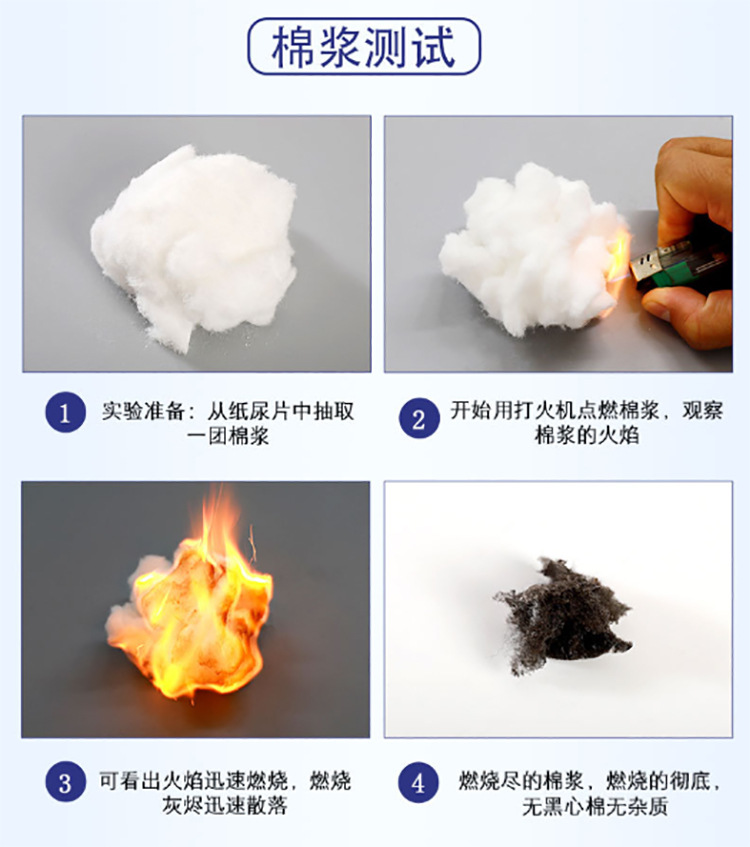 棉浆测试

1 实验准备：从纸尿片中抽取一团棉浆

2 开始用打火机点燃棉浆，观察棉浆的火焰

3 可看出火焰迅速燃烧，燃烧灰烬迅速散落

4 燃烧尽的棉浆，燃烧的彻底，无黑心棉无杂质