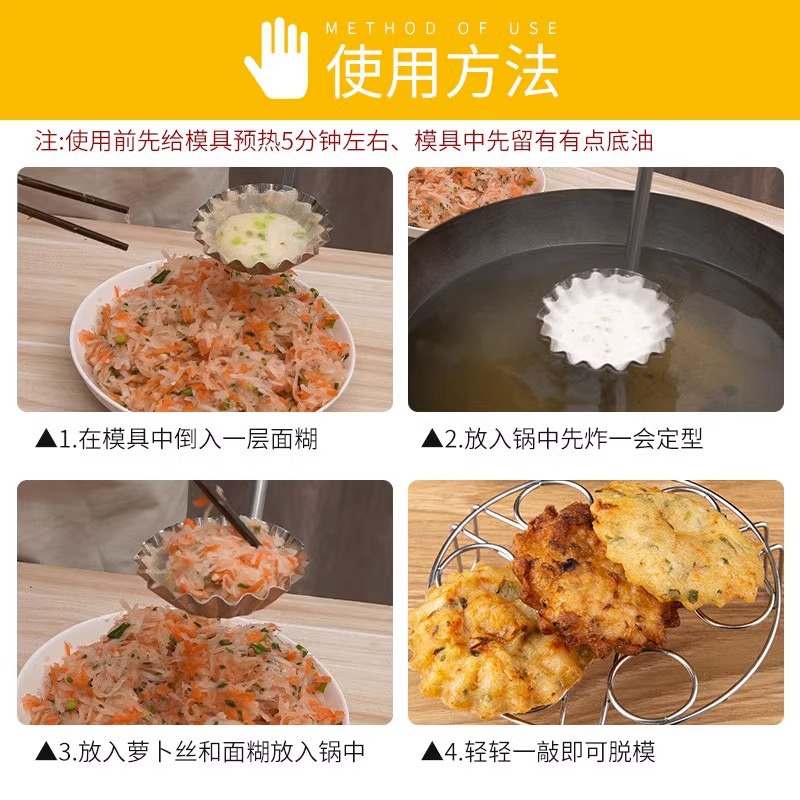 METHOD OF USE
使用方法

注:使用前先给模具预热5分钟左右、模具中先留有有点底油

▲1.在模具中倒入一层面糊

▲2.放入锅中先炸一会定型

▲3.放入萝卜丝和面糊放入锅中

▲4.轻轻一敲即可脱模