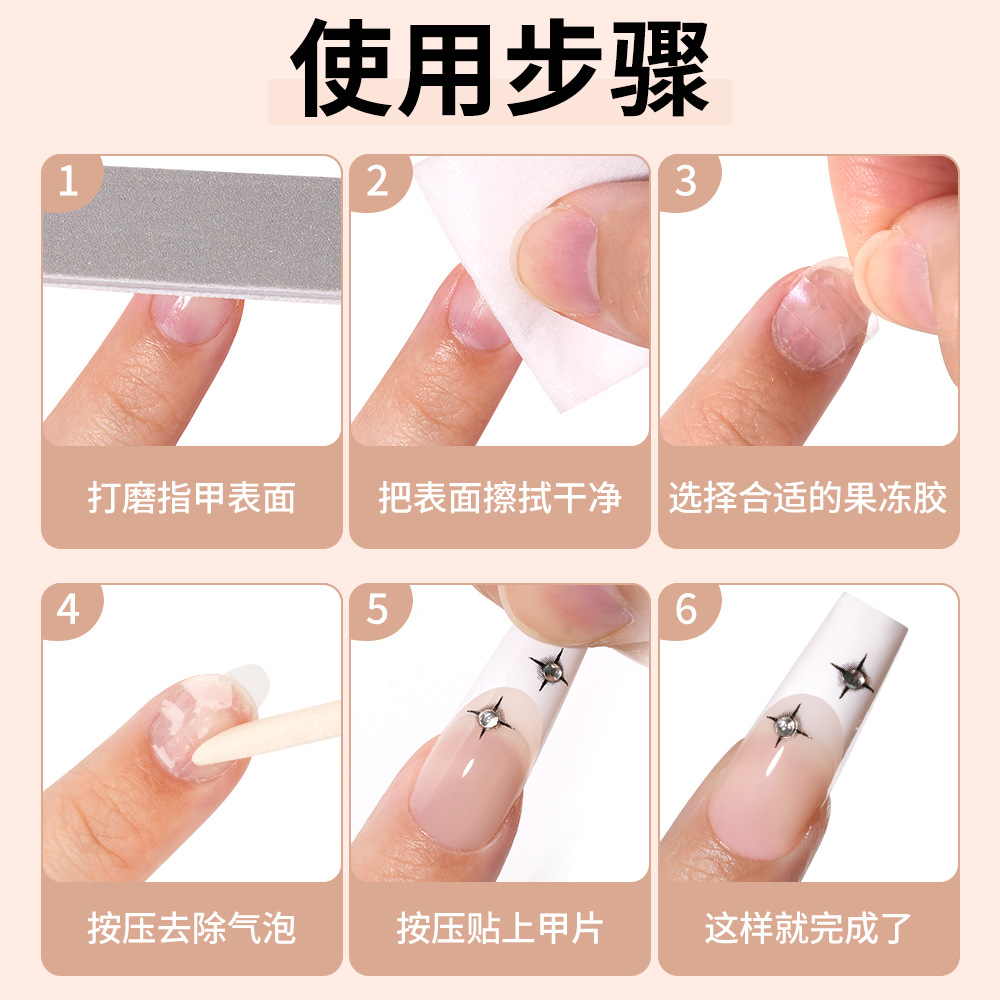 使用步骤

1
打磨指甲表面

2
把表面擦拭干净

3
选择合适的果冻胶

4
按压去除气泡

5
按压贴上甲片

6
这样就完成了