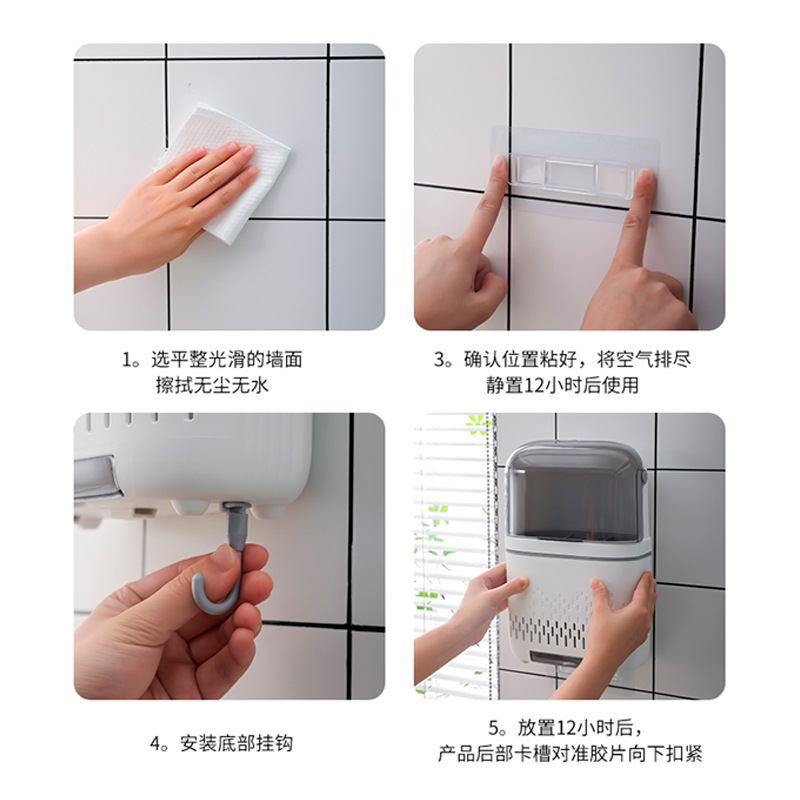 1。选平整光滑的墙面
擦拭无尘无水

3。确认位置粘好，将空气排尽
静置12小时后使用

4。安装底部挂钩

5。放置12小时后，
产品后部卡槽对准胶片向下扣紧