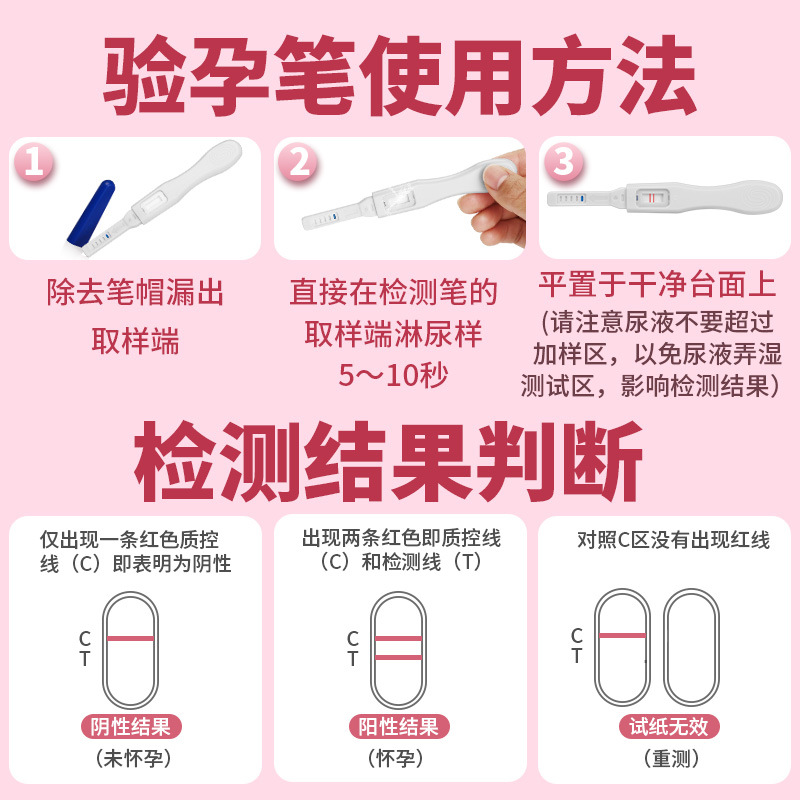 验孕笔使用方法

1

除去笔帽漏出取样端

2

直接在检测笔的取样端淋尿样5～10秒

3

平置于干净台面上
(请注意尿液不要超过加样区，以免尿液弄湿测试区，影响检测结果)

检测结果判断

仅出现一条红色质控线（C）即表明为阴性

C
T

阴性结果
（未怀孕）

出现两条红色即质控线（C）和检测线（T）

C
T

阳性结果
（怀孕）

对照C区没有出现红线

C
T

试纸无效
（重测）