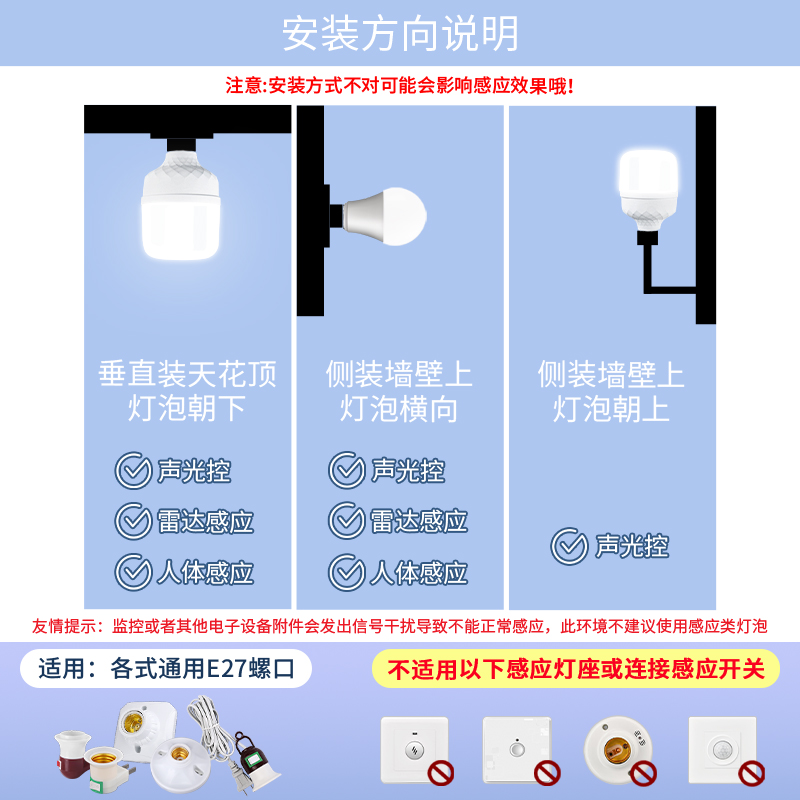 安装方向说明

注意:安装方式不对可能会影响感应效果哦!

垂直装天花顶
灯泡朝下

声光控
雷达感应
人体感应

侧装墙壁上
灯泡横向

声光控
雷达感应
人体感应

侧装墙壁上
灯泡朝上

声光控

友情提示：监控或者其他电子设备附件会发出信号干扰导致不能正常感应，此环境不建议使用感应类灯泡

适用：各式通用E27螺口

不适用以下感应灯座或连接感应开关