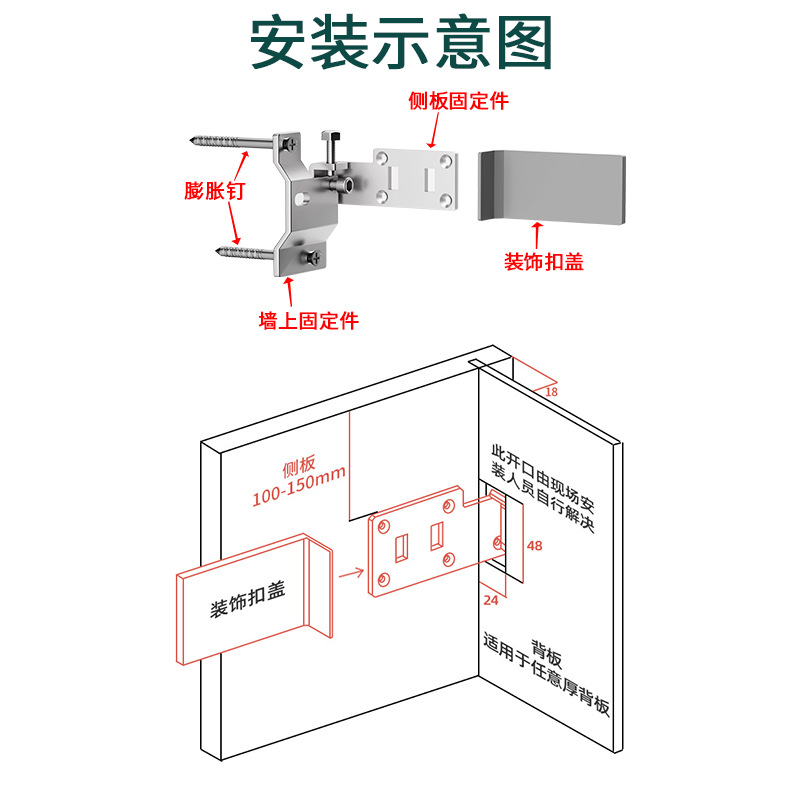 安装示意图

侧板固定件

膨胀钉

装饰扣盖

墙上固定件

18

侧板
100-150mm

此开口由现场安装人员自行解决

48

24

装饰扣盖

背板
适用于任意厚背板