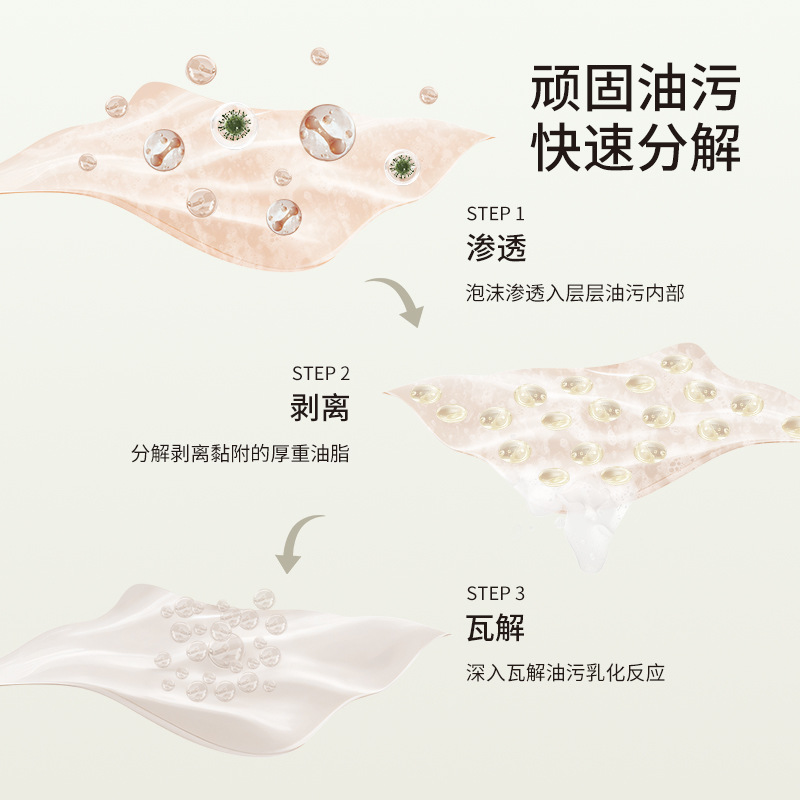 顽固油污
快速分解

STEP 1
渗透
泡沫渗透入层层油污内部

STEP 2
剥离
分解剥离黏附的厚重油脂

STEP 3
瓦解
深入瓦解油污乳化反应