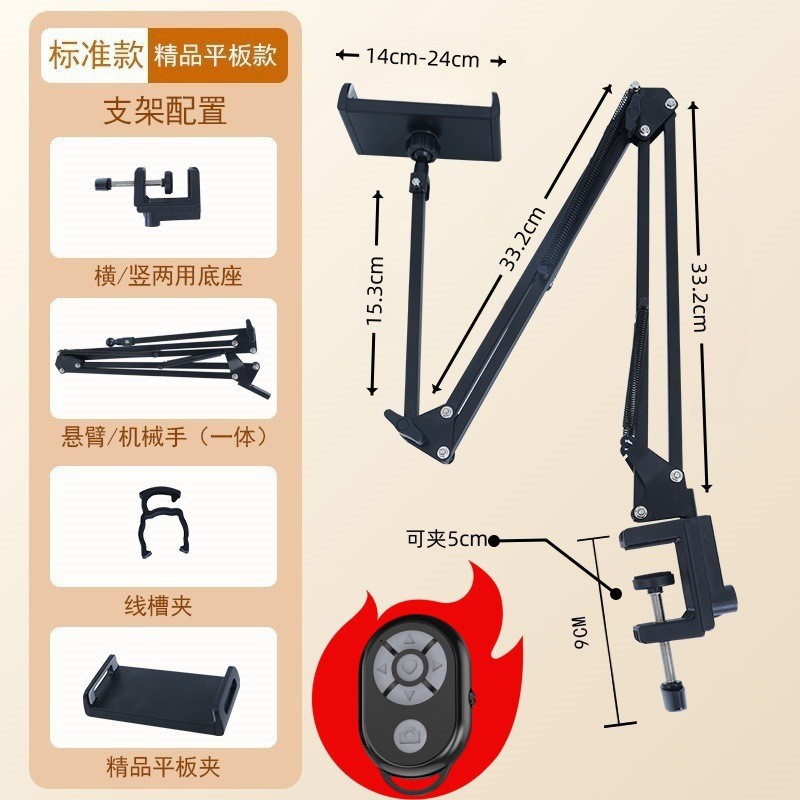 标准款 精品平板款

支架配置

横/竖两用底座

悬臂/机械手（一体）

线槽夹

精品平板夹

14cm-24cm

15.3cm

33.2cm

33.2cm

可夹5cm

9CM